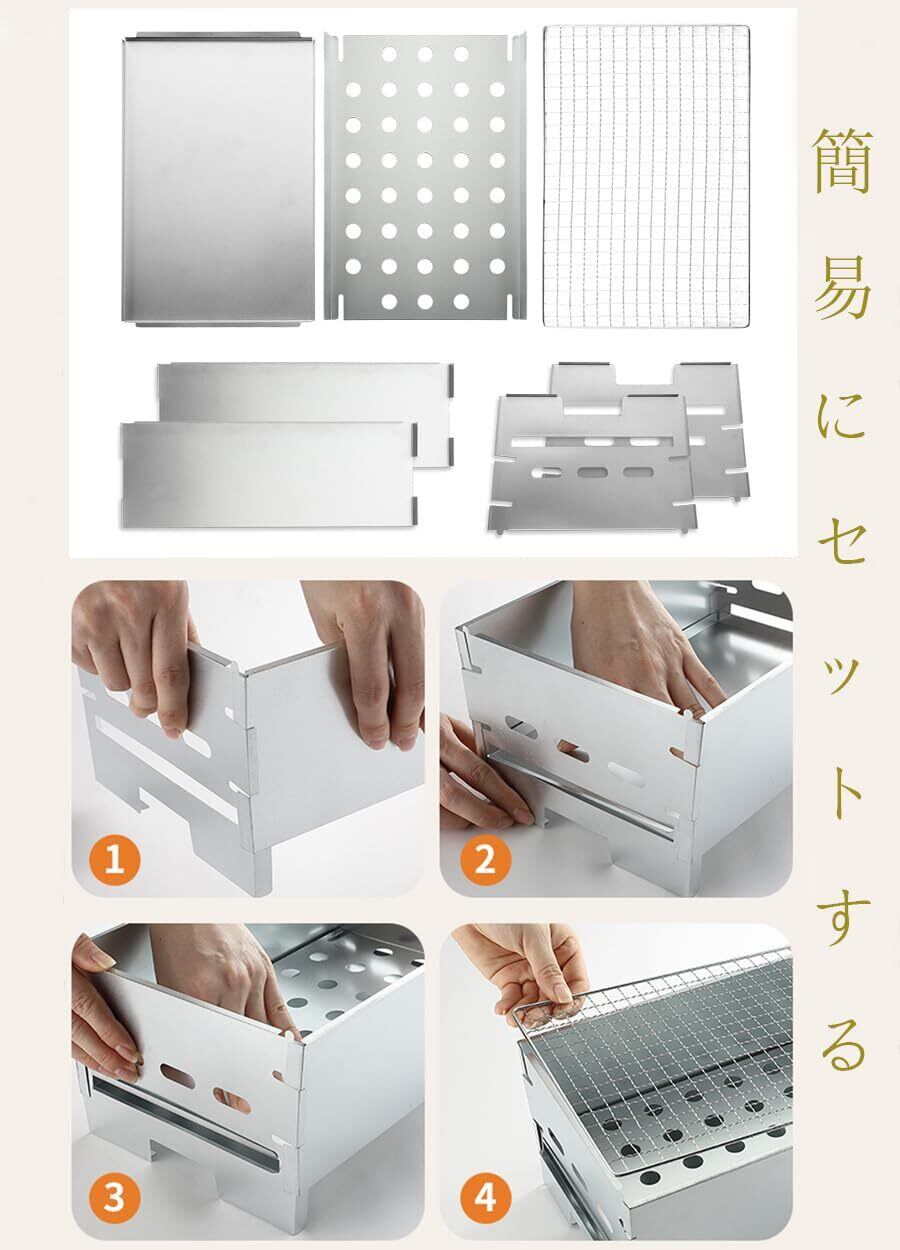 簡易にセットする

1

2

3

4