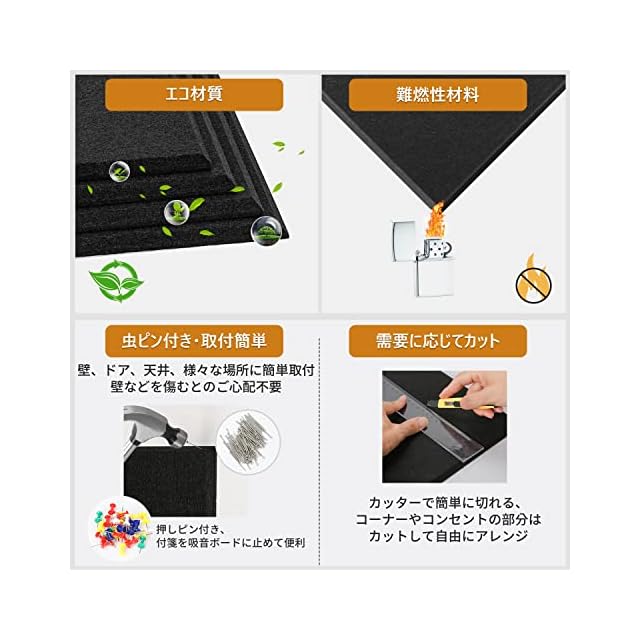 エコ材質

難燃性材料

虫ピン付き・取付簡単

壁、ドア、天井、様々な場所に簡単取付
壁などを傷むとのご心配不要

押しピン付き、
付箋を吸音ボードに止めて便利

需要に応じてカット

カッターで簡単に切れる、
コーナーやコンセントの部分は
カットして自由にアレンジ