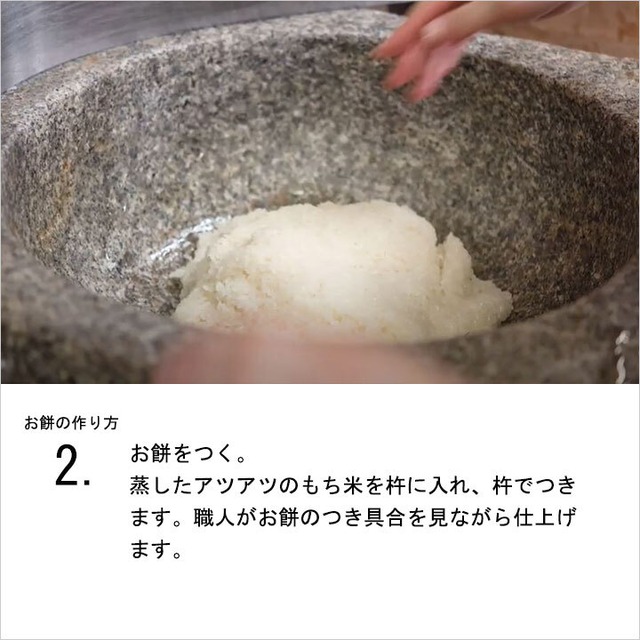 お餅の作り方

2.

お餅をつく。
蒸したアツアツのもち米を杵に入れ、杵でつきます。職人がお餅のつき具合を見ながら仕上げます。