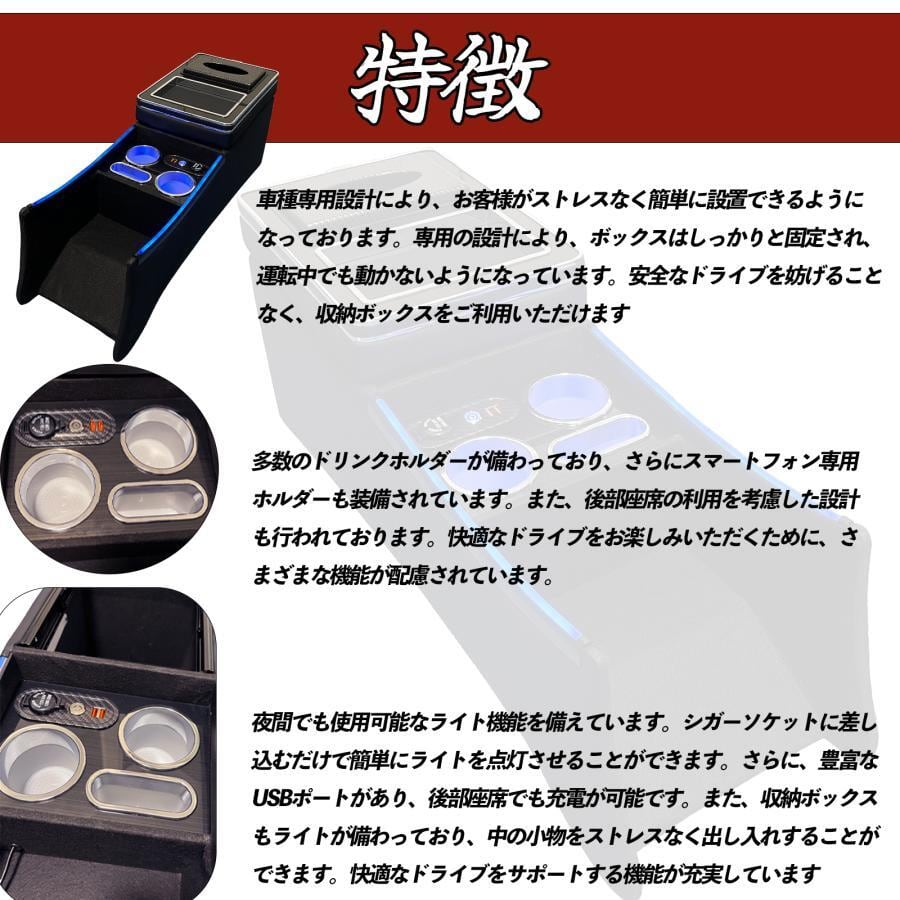 特徴

車種専用設計により、お客様がストレスなく簡単に設置できるようになっております。専用の設計により、ボックスはしっかりと固定され、運転中でも動かないようになっています。安全なドライブを妨げることなく、収納ボックスをご利用いただけます

多数のドリンクホルダーが備わっており、さらにスマートフォン専用ホルダーも装備されています。また、後部座席の利用を考慮した設計も行われております。快適なドライブをお楽しみいただくために、さまざまな機能が配慮されています。

夜間でも使用可能なライト機能を備えています。シガーソケットに差し込むだけで簡単にライトを点灯させることができます。さらに、豊富なUSBポートがあり、後部座席でも充電が可能です。また、収納ボックスもライトが備わっており、中の小物をストレスなく出し入れすることができます。快適なドライブをサポートする機能が充実しています