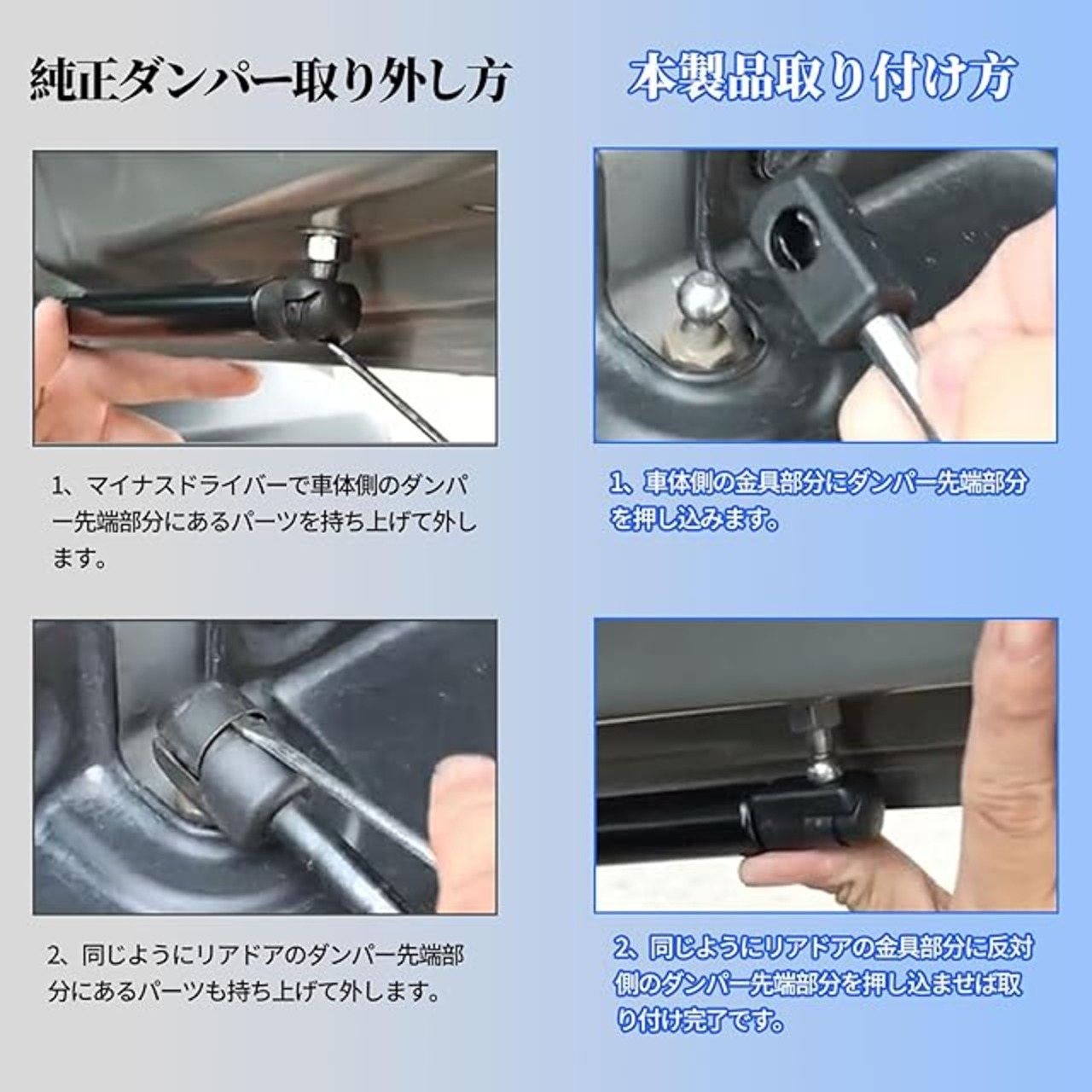 純正ダンパー取り外し方

1、マイナスドライバーで車体側のダンパー先端部分にあるパーツを持ち上げて外します。

2、同じようにリアドアのダンパー先端部分にあるパーツも持ち上げて外します。

本製品取り付け方

1、車体側の金具部分にダンパー先端部分を押し込みます。

2、同じようにリアドアの金具部分に反対側のダンパー先端部分を押し込ませば取り付け完了です。