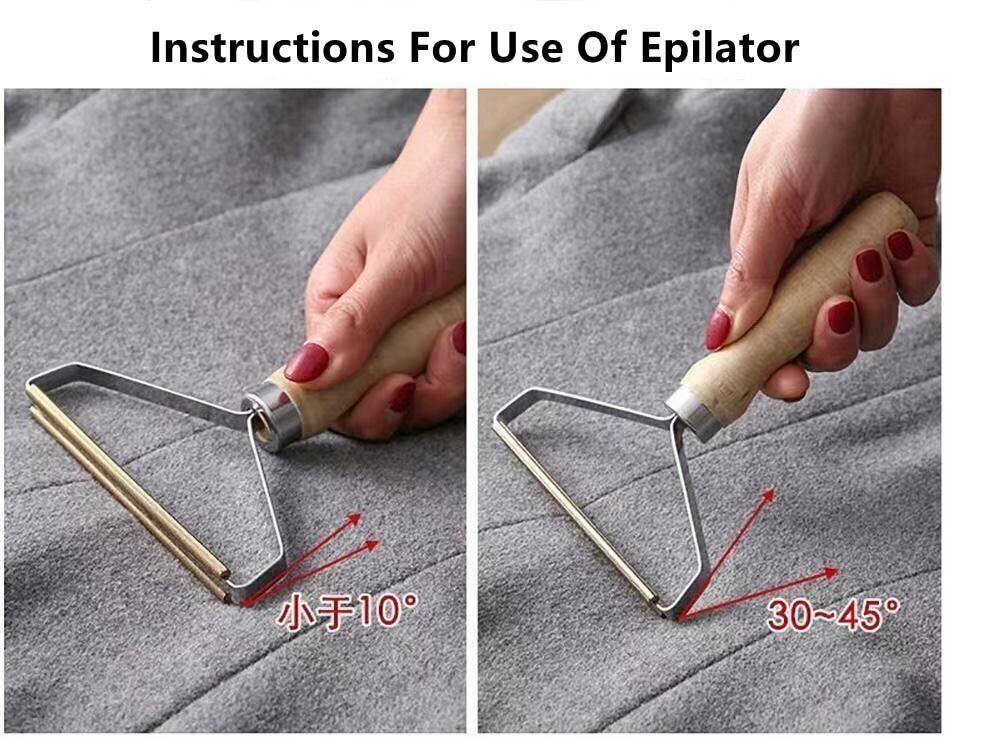 Instructions For Use Of Epilator

小于10°

30~45°