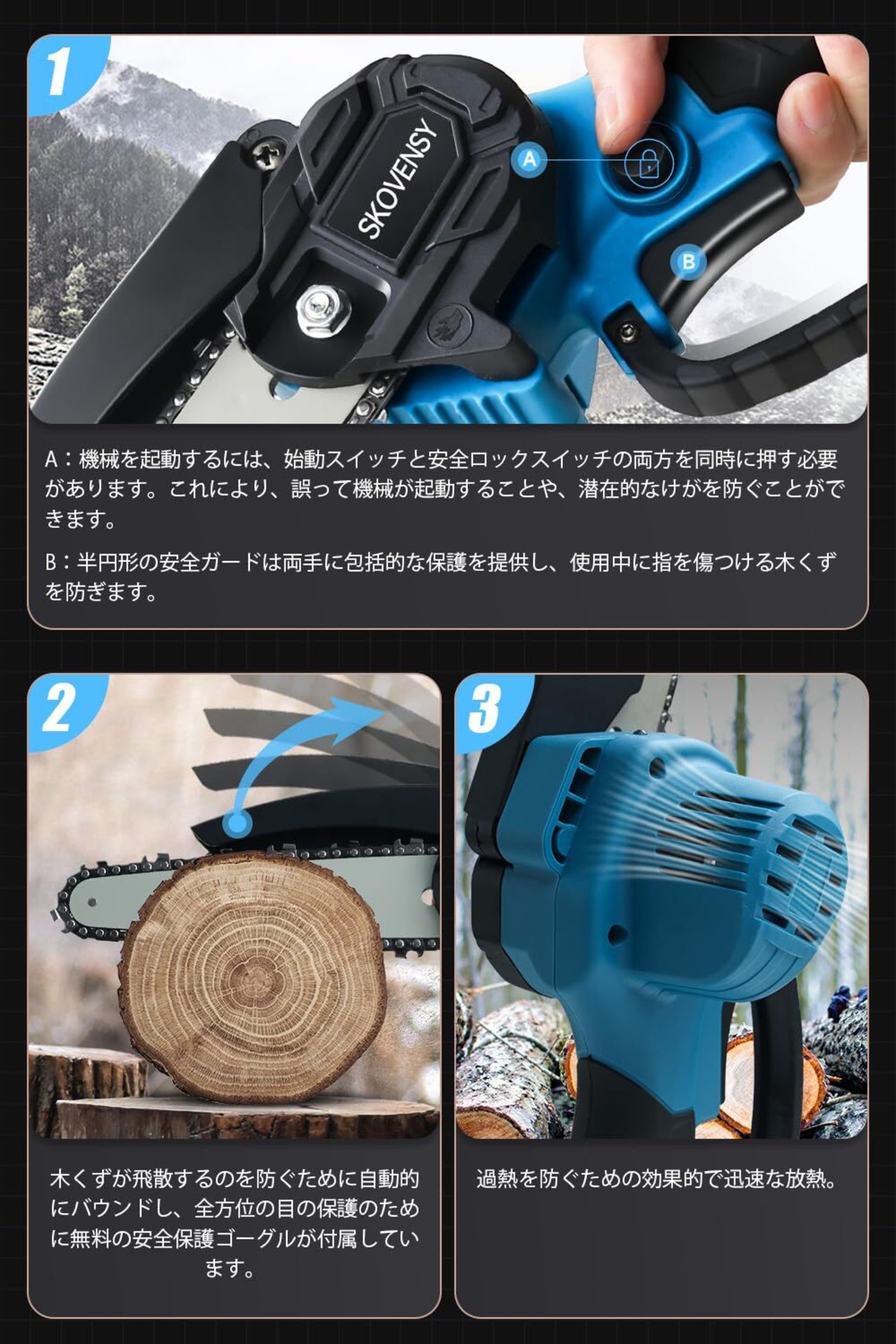 1

SKOVENSY

A

B

A：機械を起動するには、始動スイッチと安全ロックスイッチの両方を同時に押す必要があります。これにより、誤って機械が起動することや、潜在的なけがを防ぐことができます。

B：半円形の安全ガードは両手に包括的な保護を提供し、使用中に指を傷つける木くずを防ぎます。

2

木くずが飛散するのを防ぐために自動的にバウンドし、全方位の目の保護のために無料の安全保護ゴーグルが付属しています。

3

過熱を防ぐための効果的で迅速な放熱。