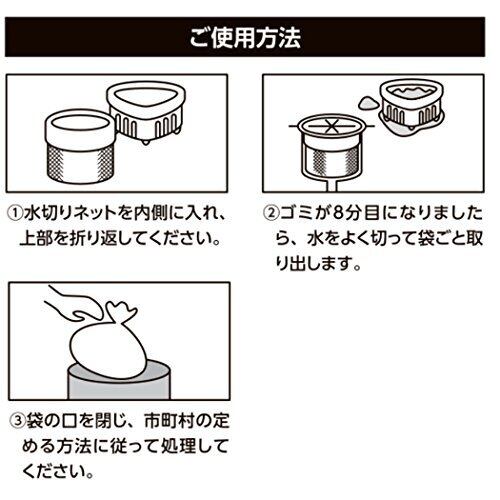 ご使用方法

①水切りネットを内側に入れ、上部を折り返してください。

②ゴミが8分目になりましたら、水をよく切って袋ごと取り出します。

③袋の口を閉じ、市町村の定める方法に従って処理してください。