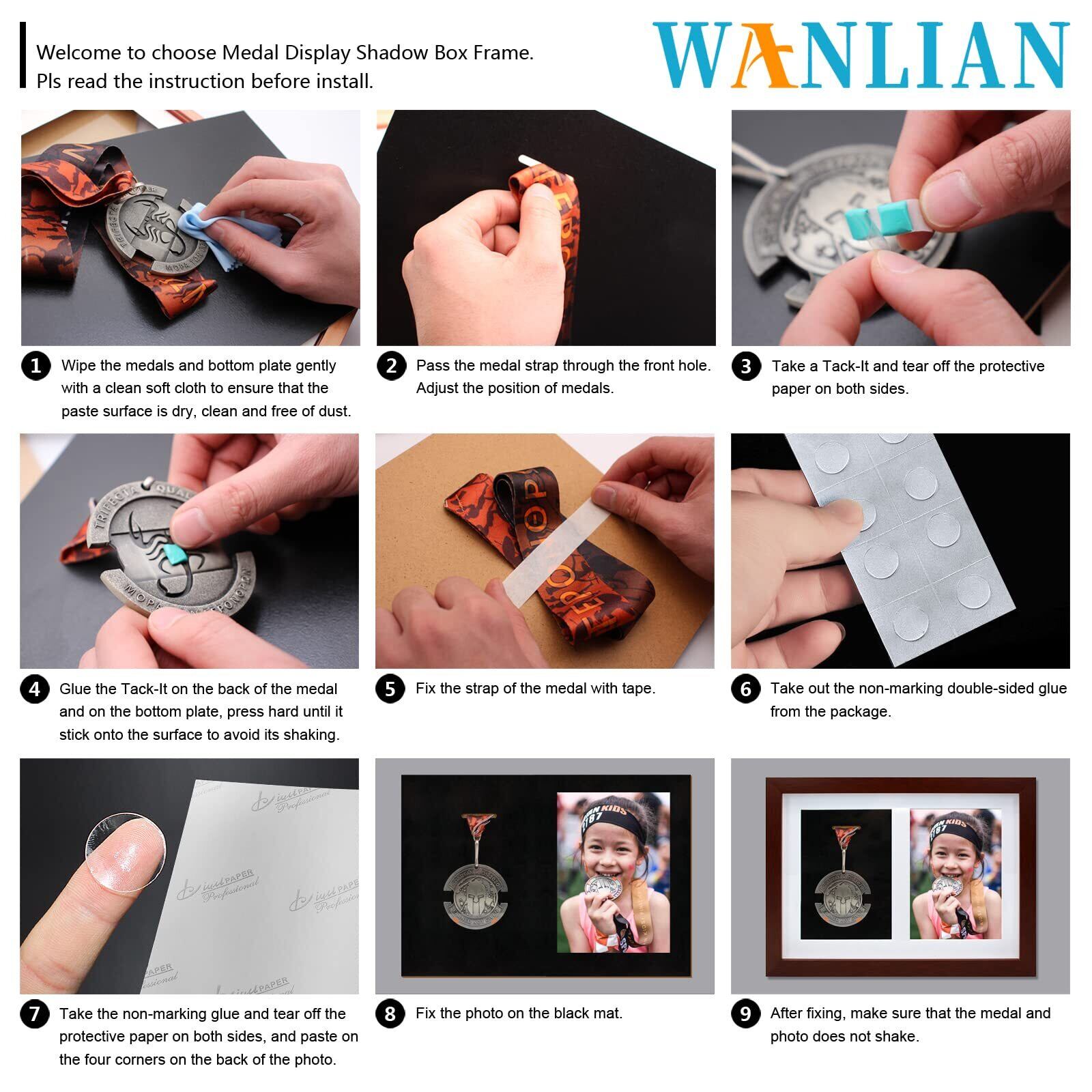 Welcome to choose Medal Display Shadow Box Frame.
Pls read the instruction before install.

WANLIAN

1 Wipe the medals and bottom plate gently with a clean soft cloth to ensure that the paste surface is dry, clean and free of dust.

2 Pass the medal strap through the front hole. Adjust the position of medals.

3 Take a Tack-It and tear off the protective paper on both sides.

4 Glue the Tack-It on the back of the medal and on the bottom plate, press hard until it stick onto the surface to avoid its shaking.

5 Fix the strap of the medal with tape.

6 Take out the non-marking double-sided glue from the package.

7 Take the non-marking glue and tear off the protective paper on both sides, and paste on the four corners on the back of the photo.

8 Fix the photo on the black mat.

9 After fixing, make sure that the medal and photo does not shake.