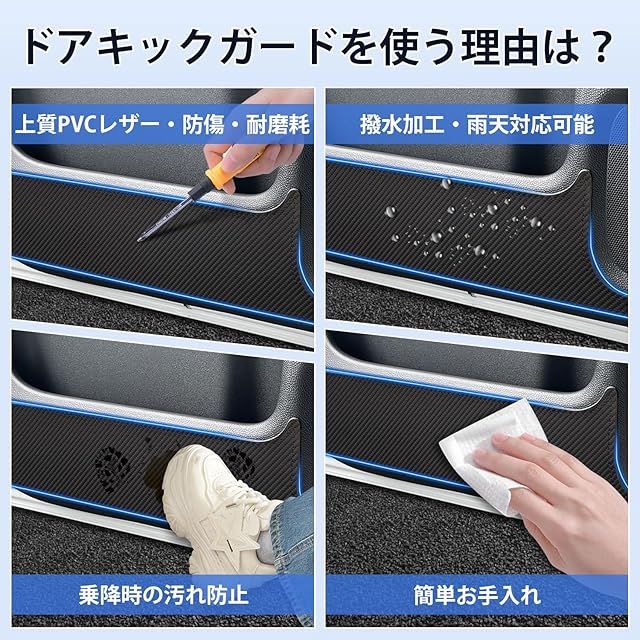 ドアキックガードを使う理由は？

上質PVCレザー・防傷・耐磨耗

撥水加工・雨天対応可能

乗降時の汚れ防止

簡単お手入れ