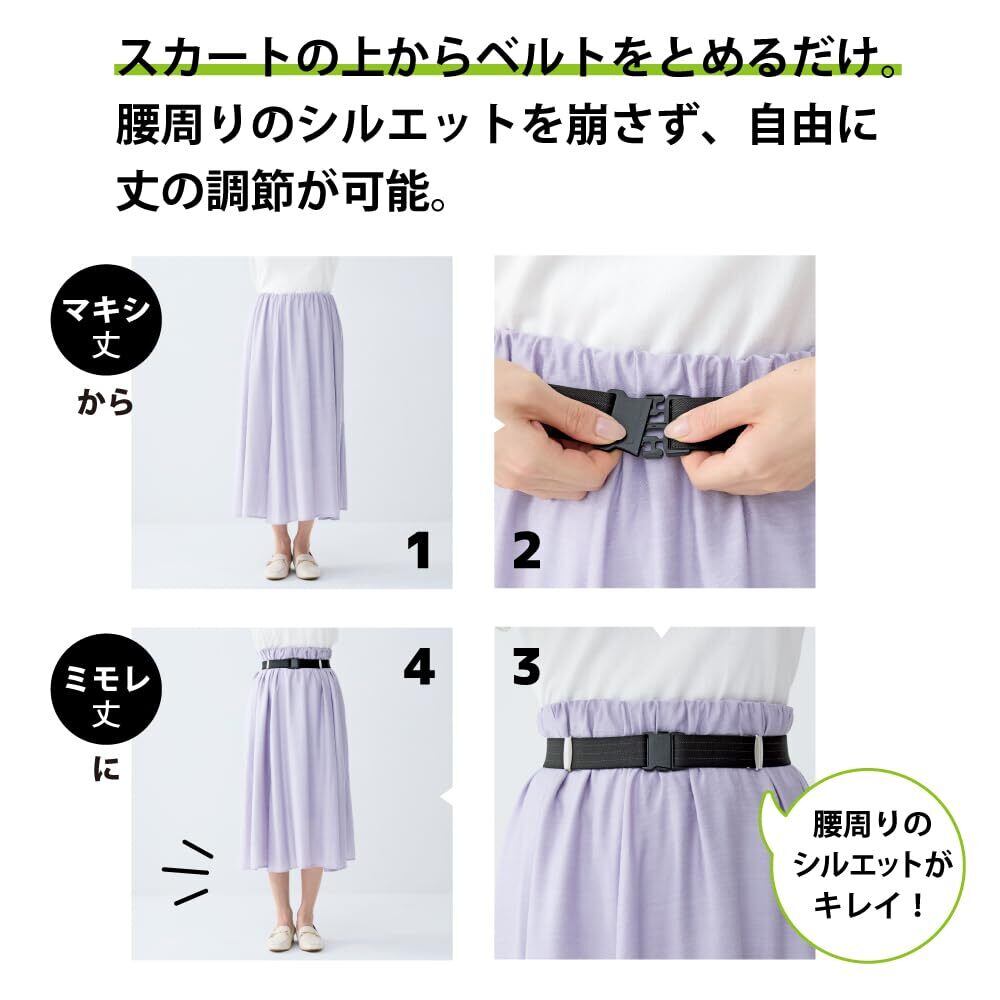 スカートの上からベルトをとめるだけ。
腰周りのシルエットを崩さず、自由に丈の調節が可能。

マキシ丈
から

1

2

ミモレ丈
に

4

3

腰周りのシルエットがキレイ！