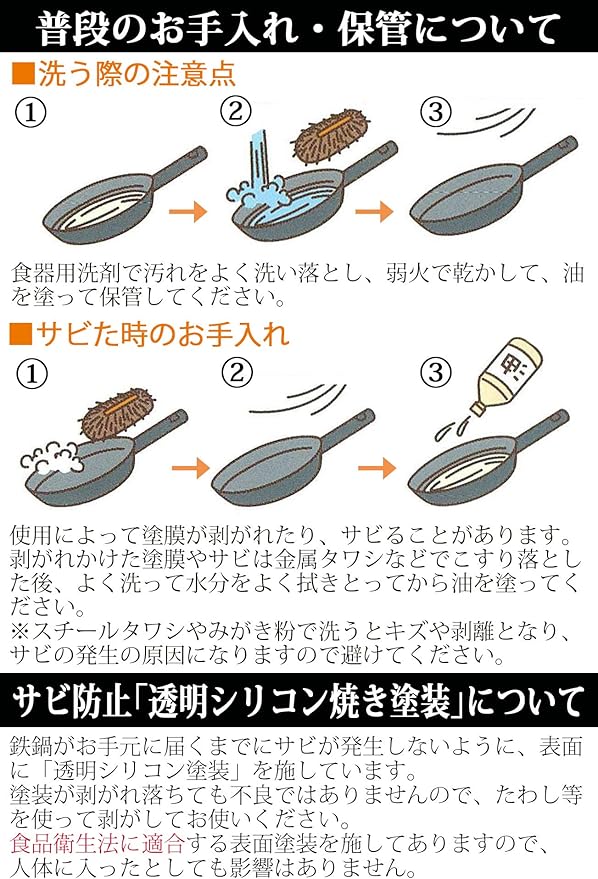 普段のお手入れ・保管について

■洗う際の注意点

①

②

③

食器用洗剤で汚れをよく洗い落とし、弱火で乾かして、油を塗って保管してください。

■サビた時のお手入れ

①

②

③

油

使用によって塗膜が剥がれたり、サビることがあります。剥がれかけた塗膜やサビは金属タワシなどでこすり落とした後、よく洗って水分をよく拭きとってから油を塗ってください。
※スチールタワシやみがき粉で洗うとキズや剥離となり、サビの発生の原因になりますので避けてください。

サビ防止「透明シリコン焼き塗装」について

鉄鍋がお手元に届くまでにサビが発生しないように、表面に「透明シリコン塗装」を施しています。
塗装が剥がれ落ちても不良ではありませんので、たわし等を使って剥がしてお使いください。
食品衛生法に適合する表面塗装を施してありますので、人体に入ったとしても影響はありません。