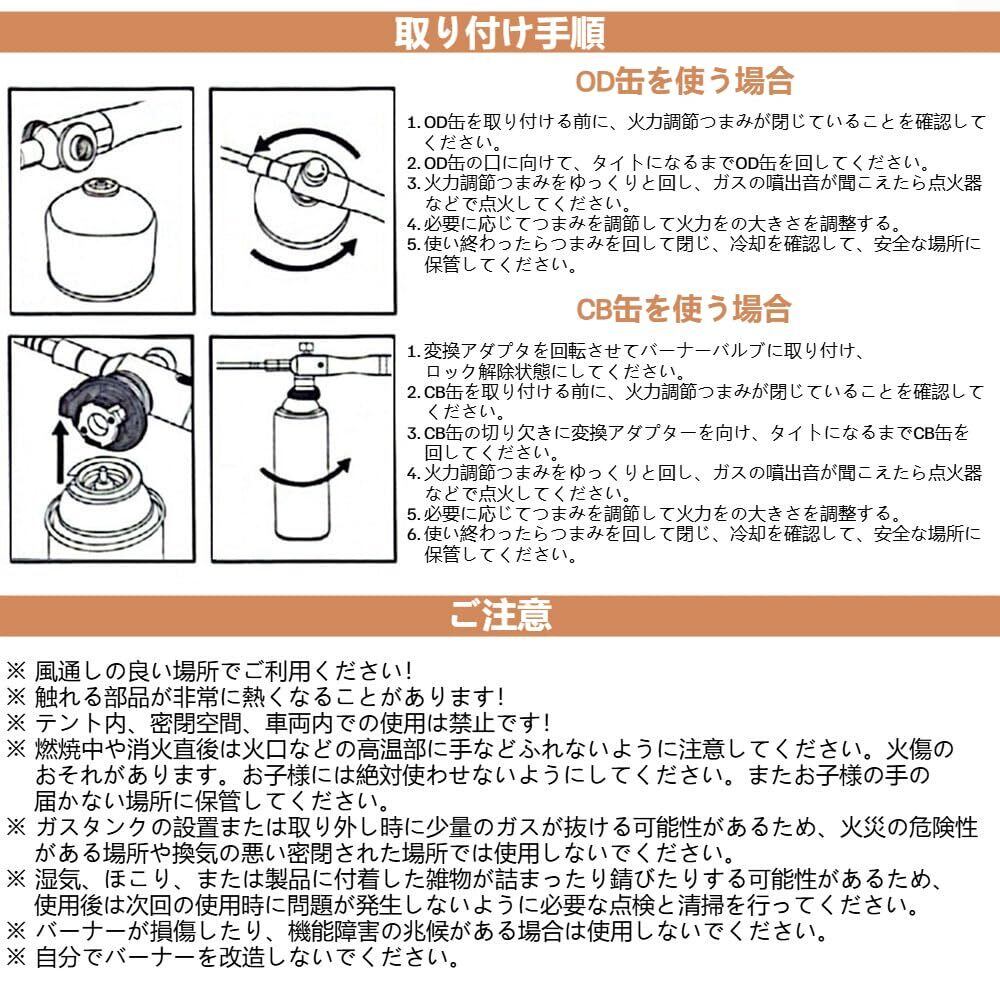 取り付け手順

OD缶を使う場合

1. OD缶を取り付ける前に、火力調節つまみが閉じていることを確認してください。
2. OD缶の口に向けて、タイトになるまでOD缶を回してください。
3. 火力調節つまみをゆっくりと回し、ガスの噴出音が聞こえたら点火器などで点火してください。
4. 必要に応じてつまみを調節して火力をの大きさを調整する。
5. 使い終わったらつまみを回して閉じ、冷却を確認して、安全な場所に保管してください。

CB缶を使う場合

1. 変換アダプタを回転させてバーナーバルブに取り付け、ロック解除状態にしてください。
2. CB缶を取り付ける前に、火力調節つまみが閉じていることを確認してください。
3. CB缶の切り欠きに変換アダプターを向け、タイトになるまでCB缶を回してください。
4. 火力調節つまみをゆっくりと回し、ガスの噴出音が聞こえたら点火器などで点火してください。
5. 必要に応じてつまみを調節して火力をの大きさを調整する。
6. 使い終わったらつまみを回して閉じ、冷却を確認して、安全な場所に保管してください。

ご注意

※ 風通しの良い場所でご利用ください！
※ 触れる部品が非常に熱くなることがあります！
※ テント内、密閉空間、車両内での使用は禁止です！
※ 燃焼中や消火直後は火口などの高温部に手などふれないように注意してください。火傷のおそれがあります。お子様には絶対使わせないようにしてください。またお子様の手の届かない場所に保管してください。
※ ガスタンクの設置または取り外し時に少量のガスが抜ける可能性があるため、火災の危険性がある場所や換気の悪い密閉された場所では使用しないでください。
※ 湿気、ほこり、または製品に付着した雑物が詰まったり錆びたりする可能性があるため、使用後は次回の使用時に問題が発生しないように必要な点検と清掃を行ってください。
※ バーナーが損傷したり、機能障害の兆候がある場合は使用しないでください。
※ 自分でバーナーを改造しないでください。