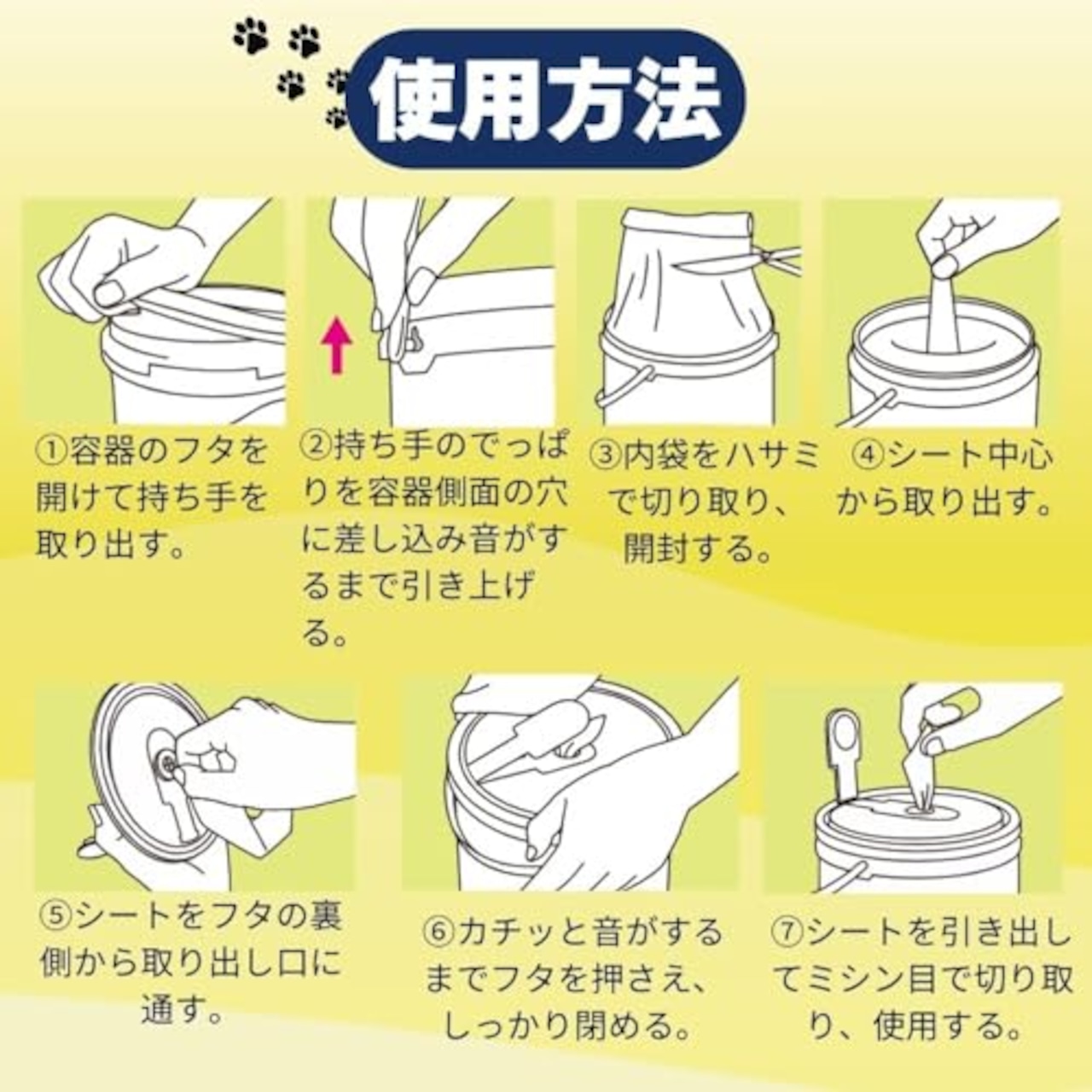 使用方法

①容器のフタを開けて持ち手を取り出す。

②持ち手のでっぱりを容器側面の穴に差し込み音がするまで引き上げる。

③内袋をハサミで切り取り、開封する。

④シート中心から取り出す。

⑤シートをフタの裏側から取り出し口に通す。

⑥カチッと音がするまでフタを押さえ、しっかり閉める。

⑦シートを引き出してミシン目で切り取り、使用する。