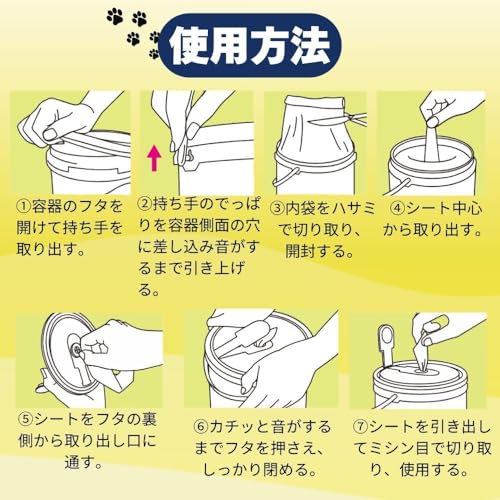 使用方法

①容器のフタを開けて持ち手を取り出す。

②持ち手のでっぱりを容器側面の穴に差し込み音がするまで引き上げる。

③内袋をハサミで切り取り、開封する。

④シート中心から取り出す。

⑤シートをフタの裏側から取り出し口に通す。

⑥カチッと音がするまでフタを押さえ、しっかり閉める。

⑦シートを引き出してミシン目で切り取り、使用する。