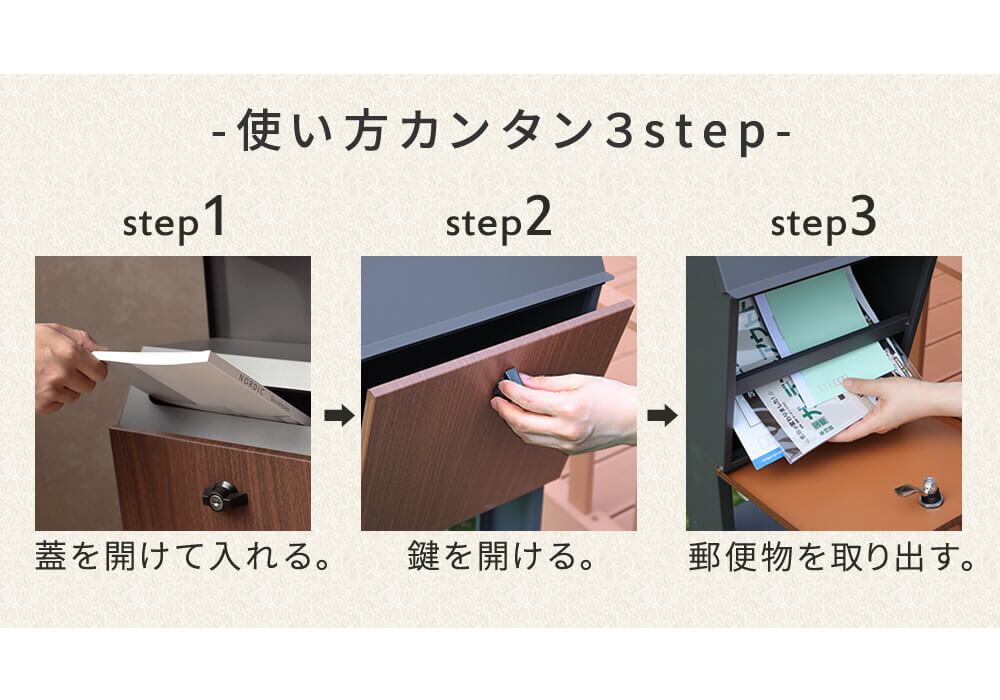 -使い方カンタン3step-

step1

NORDIC

蓋を開けて入れる。

step2

鍵を開ける。

step3

郵便物を取り出す。