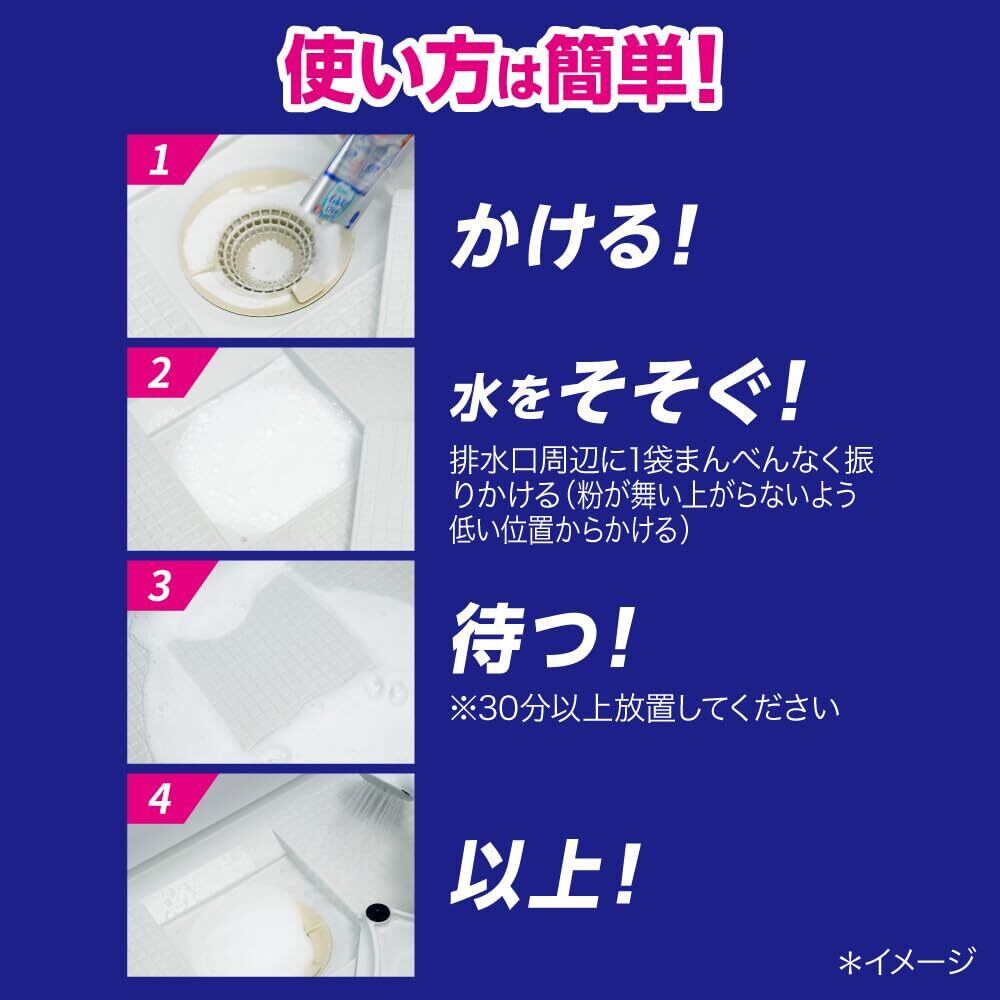 使い方は簡単!

1

かける!

2

水をそそぐ!

排水口周辺に1袋まんべんなく振りかける(粉が舞い上がらないよう低い位置からかける)

3

待つ!

※30分以上放置してください

4

以上!

＊イメージ