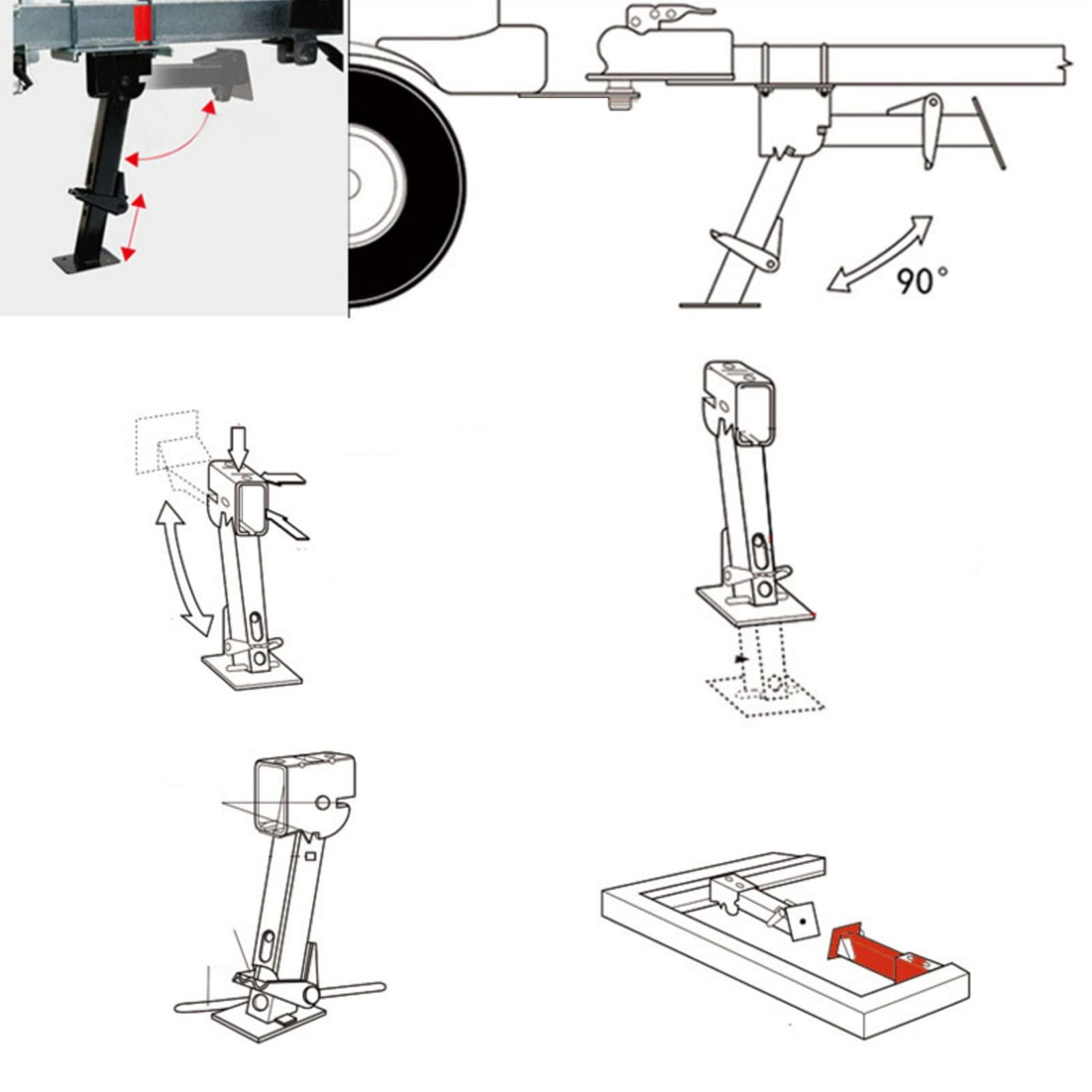 90°