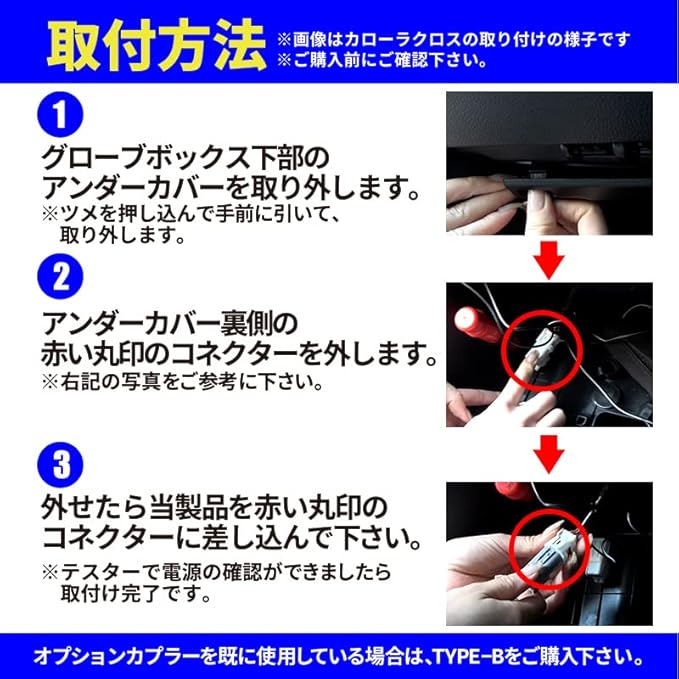 取付方法

※画像はカローラクロスの取り付けの様子です
※ご購入前にご確認下さい。

1
グローブボックス下部のアンダーカバーを取り外します。
※ツメを押し込んで手前に引いて、取り外します。

2
アンダーカバー裏側の赤い丸印のコネクターを外します。
※右記の写真をご参考に下さい。

3
外せたら当製品を赤い丸印のコネクターに差し込んで下さい。
※テスターで電源の確認ができましたら取付け完了です。

オプションカプラーを既に使用している場合は、TYPE-Bをご購入下さい。