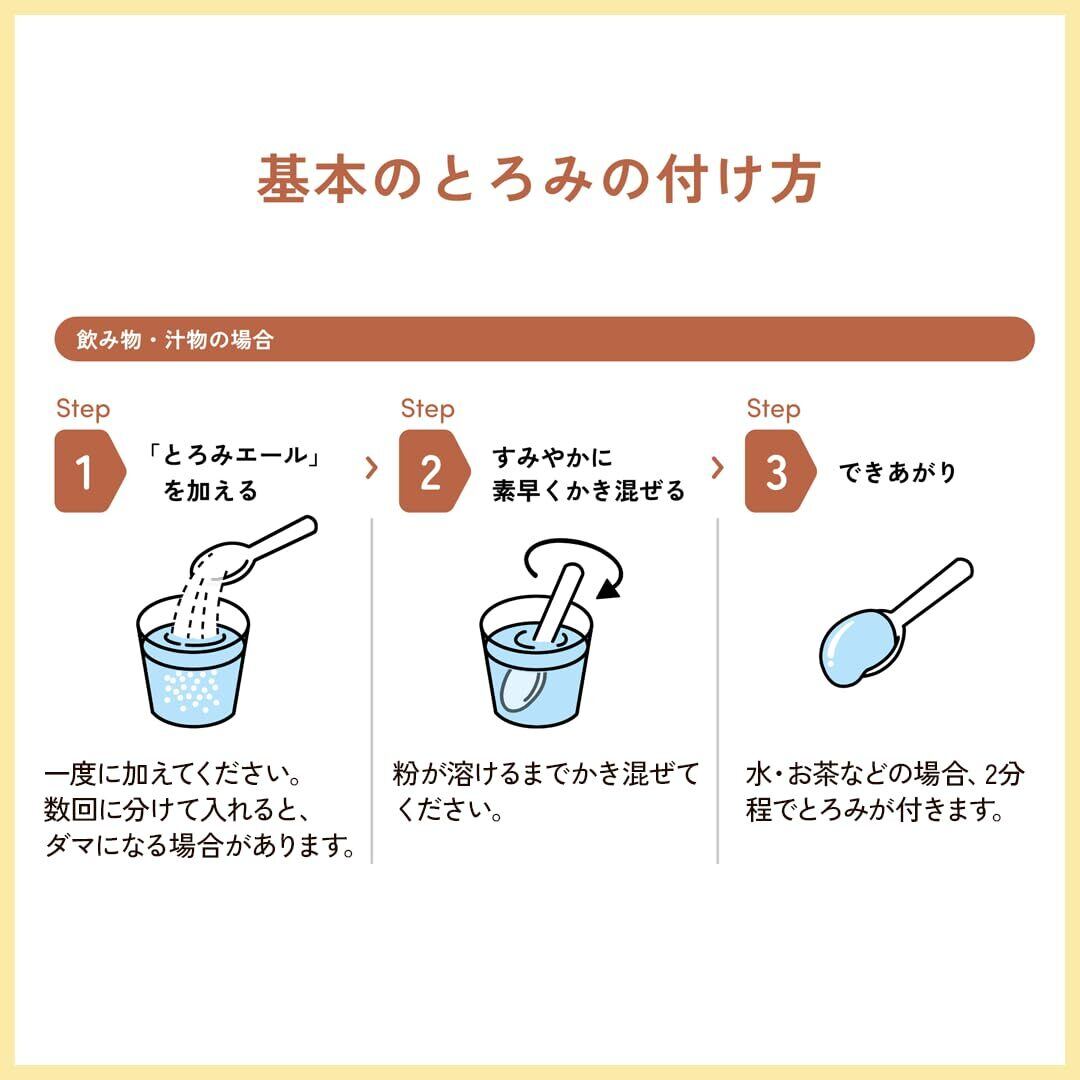 基本のとろみの付け方

飲み物・汁物の場合

Step
1
「とろみエール」を加える

一度に加えてください。数回に分けて入れると、ダマになる場合があります。

Step
2
すみやかに素早くかき混ぜる

粉が溶けるまでかき混ぜてください。

Step
3
できあがり

水・お茶などの場合、2分程でとろみが付きます。