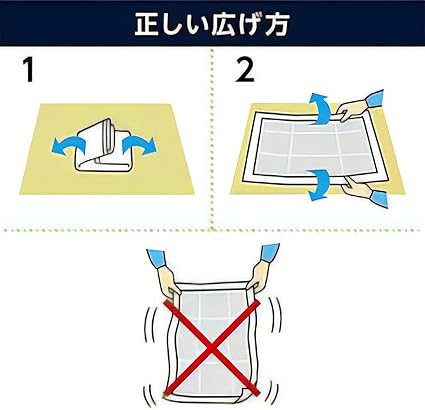 正しい広げ方

1

2