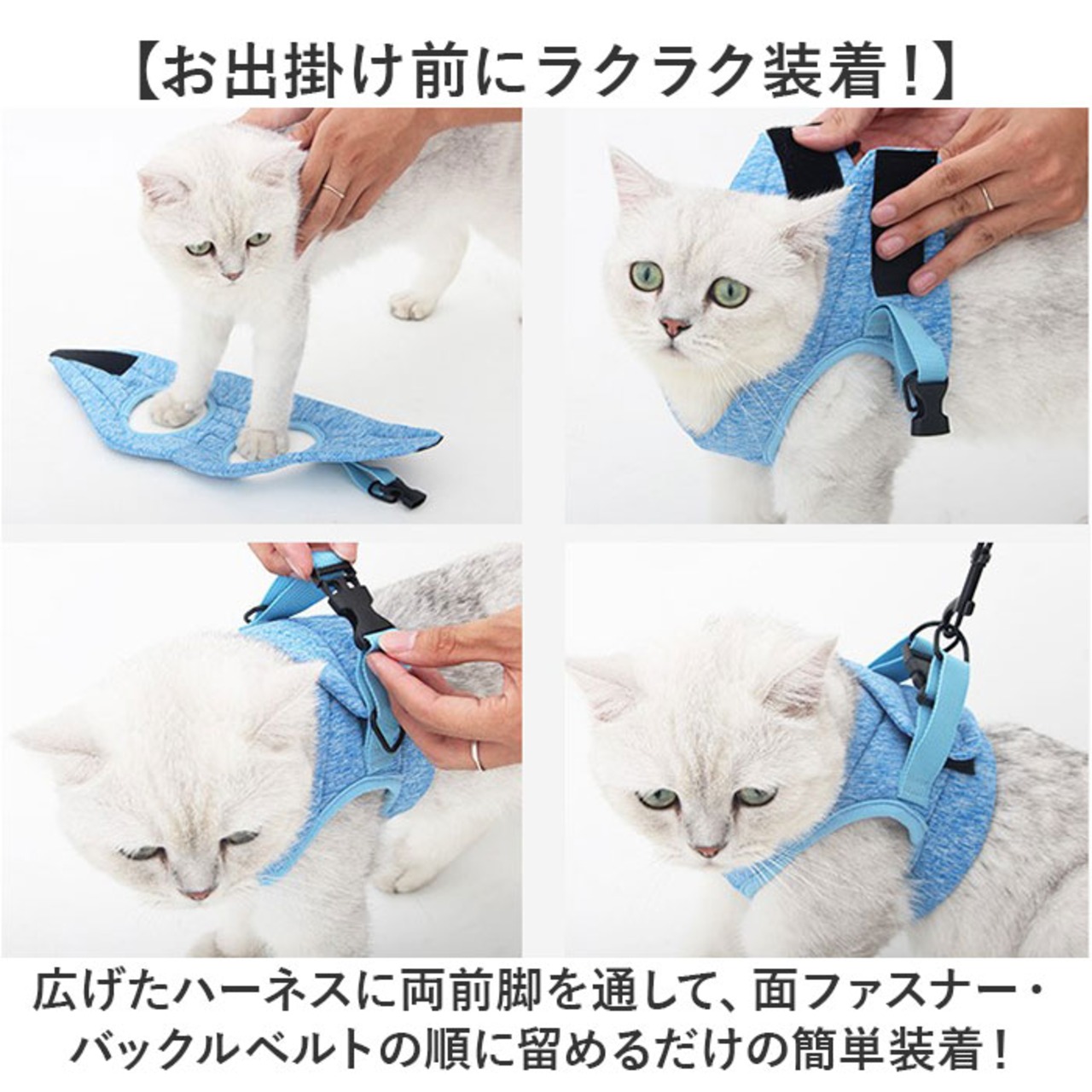 【お出掛け前にラクラク装着！】

広げたハーネスに両前脚を通して、面ファスナー・バックルベルトの順に留めるだけの簡単装着！