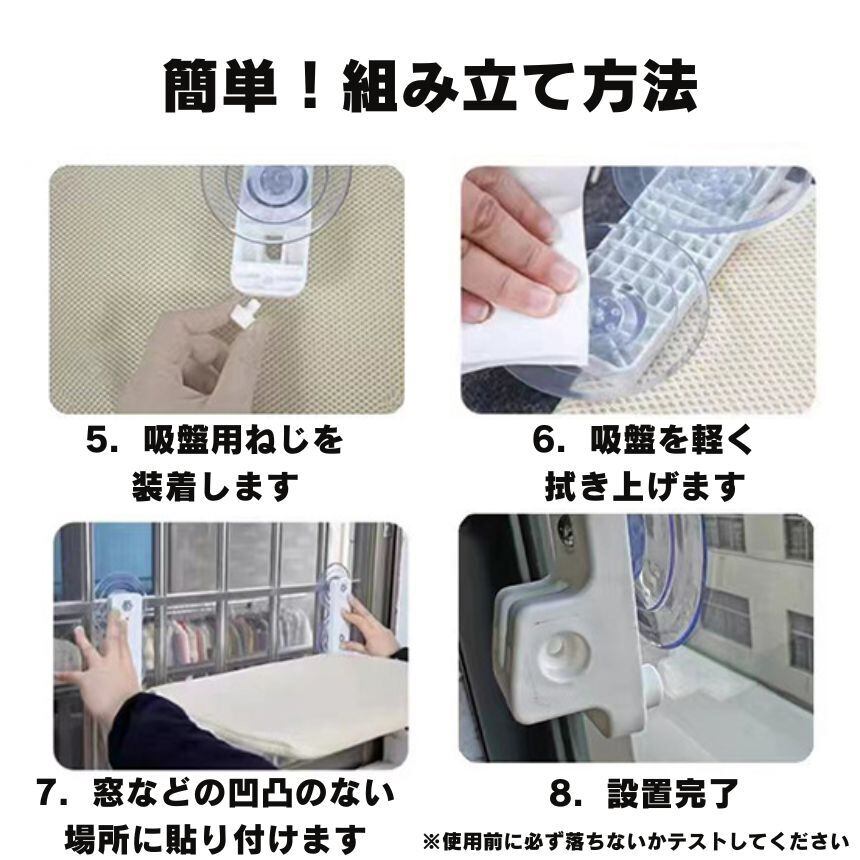 簡単！組み立て方法

5. 吸盤用ねじを装着します

6. 吸盤を軽く拭き上げます

7. 窓などの凹凸のない場所に貼り付けます

8. 設置完了

※使用前に必ず落ちないかテストしてください