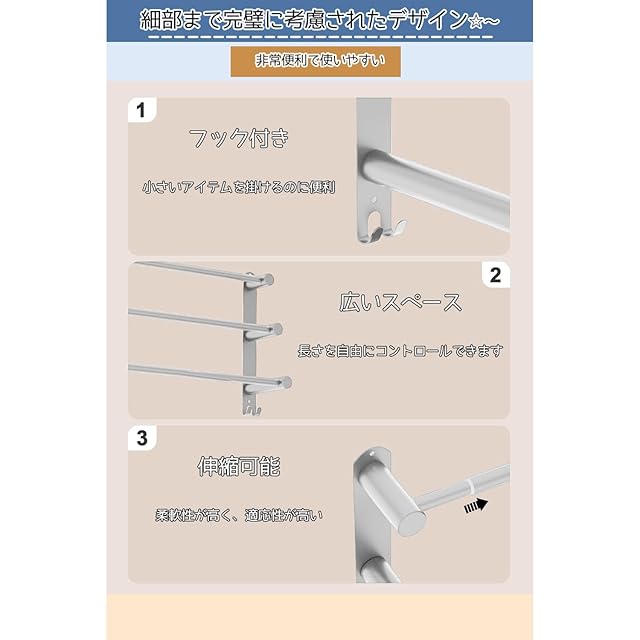 細部まで完璧に考慮されたデザイン☆~

非常便利で使いやすい

1

フック付き

小さいアイテムを掛けるのに便利

2

広いスペース

長さを自由にコントロールできます

3

伸縮可能

柔軟性が高く、適応性が高い