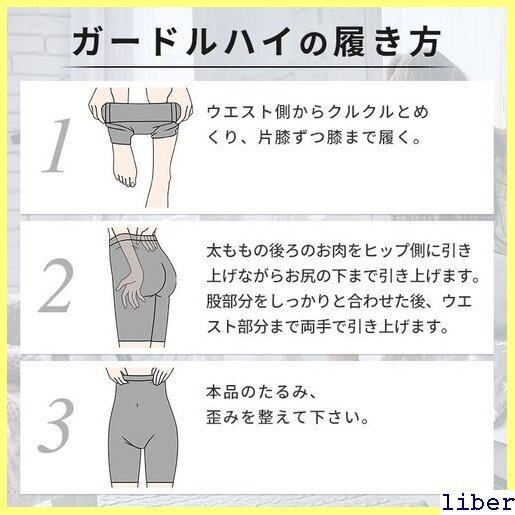 ガードルハイの履き方

1

ウエスト側からクルクルとめくり、片膝ずつ膝まで履く。

2

太ももの後ろのお肉をヒップ側に引き上げながらお尻の下まで引き上げます。股部分をしっかりと合わせた後、ウエスト部分まで両手で引き上げます。

3

本品のたるみ、歪みを整えて下さい。

liber