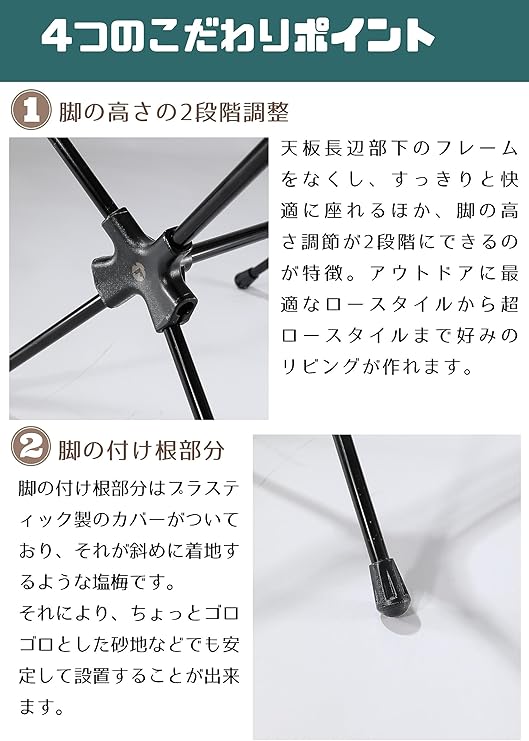 4つのこだわりポイント

1 脚の高さの2段階調整

天板長辺部下のフレームをなくし、すっきりと快適に座れるほか、脚の高さ調節が2段階にできるのが特徴。アウトドアに最適なロースタイルから超ロースタイルまで好みのリビングが作れます。

2 脚の付け根部分

脚の付け根部分はプラスティック製のカバーがついており、それが斜めに着地するような塩梅です。
それにより、ちょっとゴロゴロとした砂地などでも安定して設置することが出来ます。