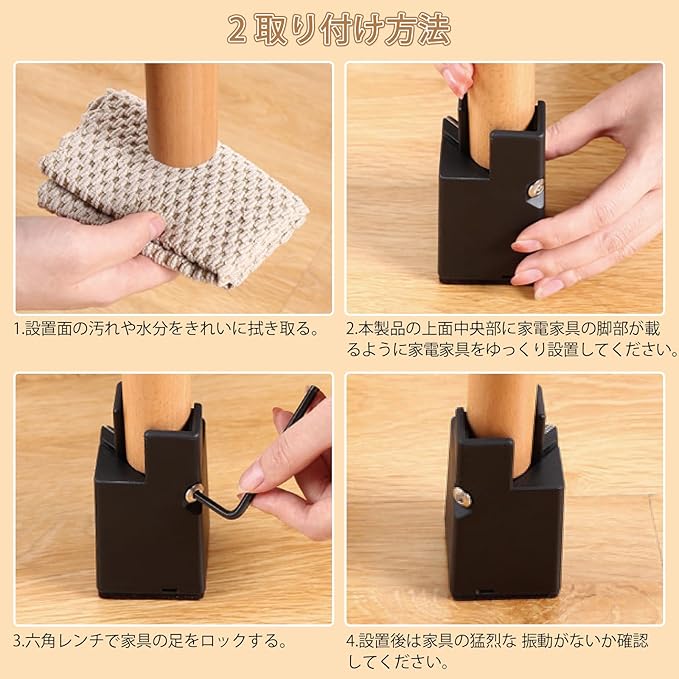 2 取り付け方法

1.設置面の汚れや水分をきれいに拭き取る。

2.本製品の上面中央部に家電家具の脚部が載るように家電家具をゆっくり設置してください。

3.六角レンチで家具の足をロックする。

4.設置後は家具の猛烈な 振動がないか確認してください。