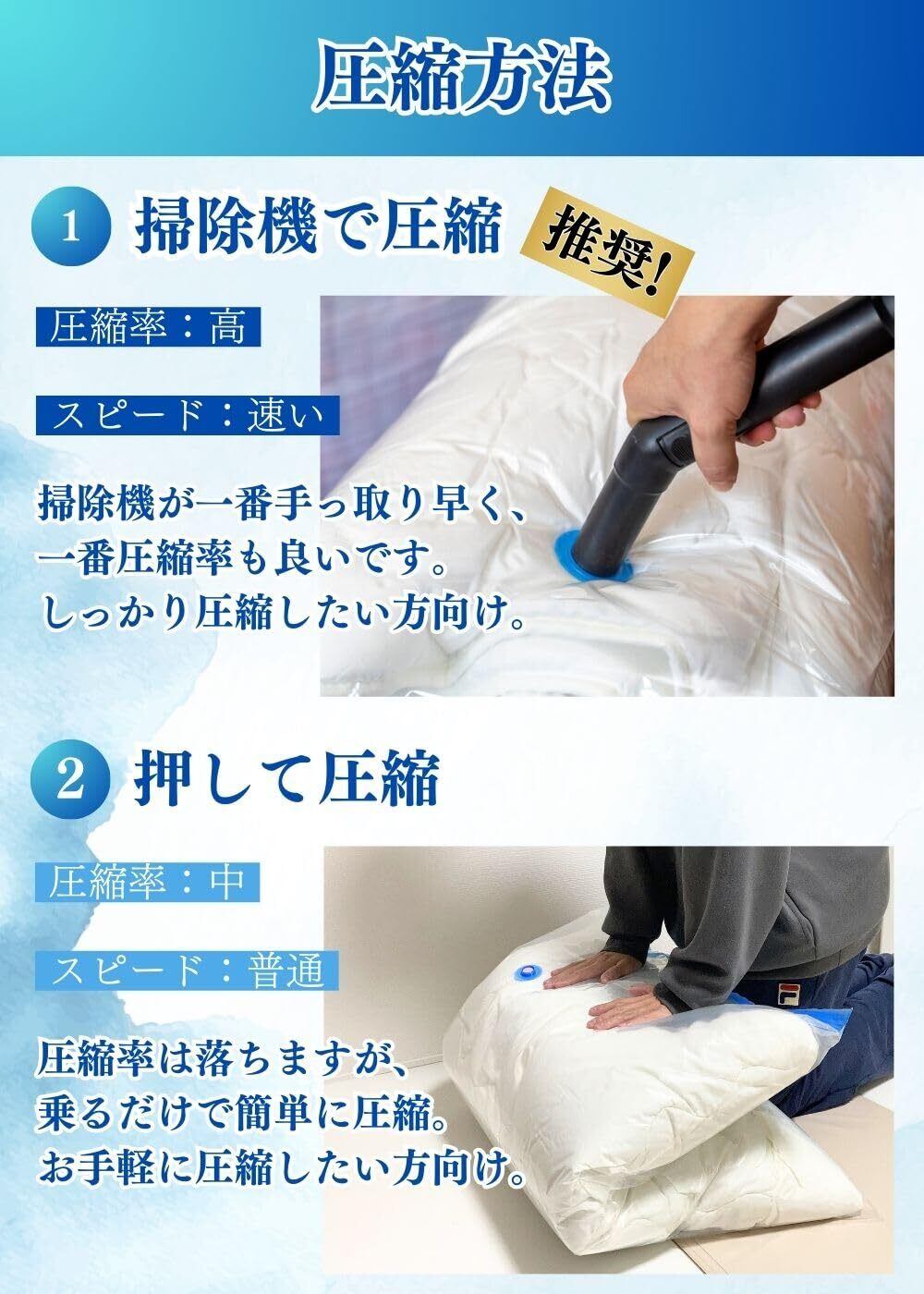 圧縮方法

1 掃除機で圧縮

推奨!

圧縮率：高

スピード：速い

掃除機が一番手っ取り早く、一番圧縮率も良いです。しっかり圧縮したい方向け。

2 押して圧縮

圧縮率：中

スピード：普通

圧縮率は落ちますが、乗るだけで簡単に圧縮。お手軽に圧縮したい方向け。

FILA