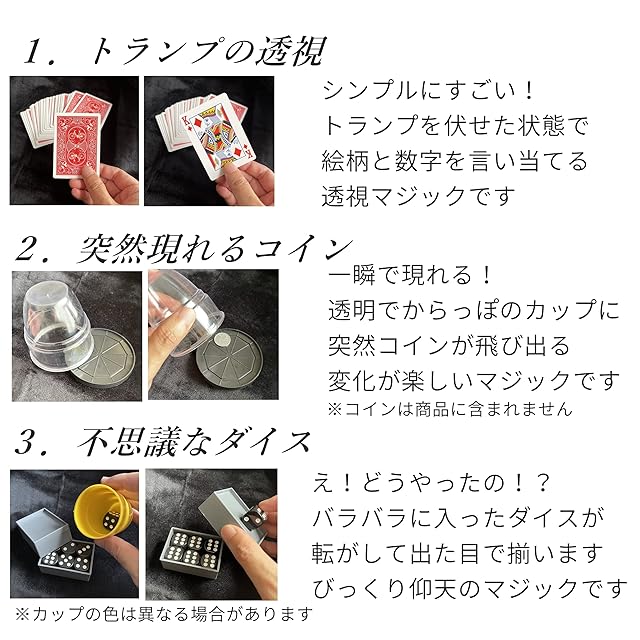 1．トランプの透視

シンプルにすごい！
トランプを伏せた状態で
絵柄と数字を言い当てる
透視マジックです

2．突然現れるコイン

一瞬で現れる！
透明でからっぽのカップに
突然コインが飛び出る
変化が楽しいマジックです
※コインは商品に含まれません

3．不思議なダイス

え！どうやったの！？
バラバラに入ったダイスが
転がして出た目で揃います
びっくり仰天のマジックです

※カップの色は異なる場合があります