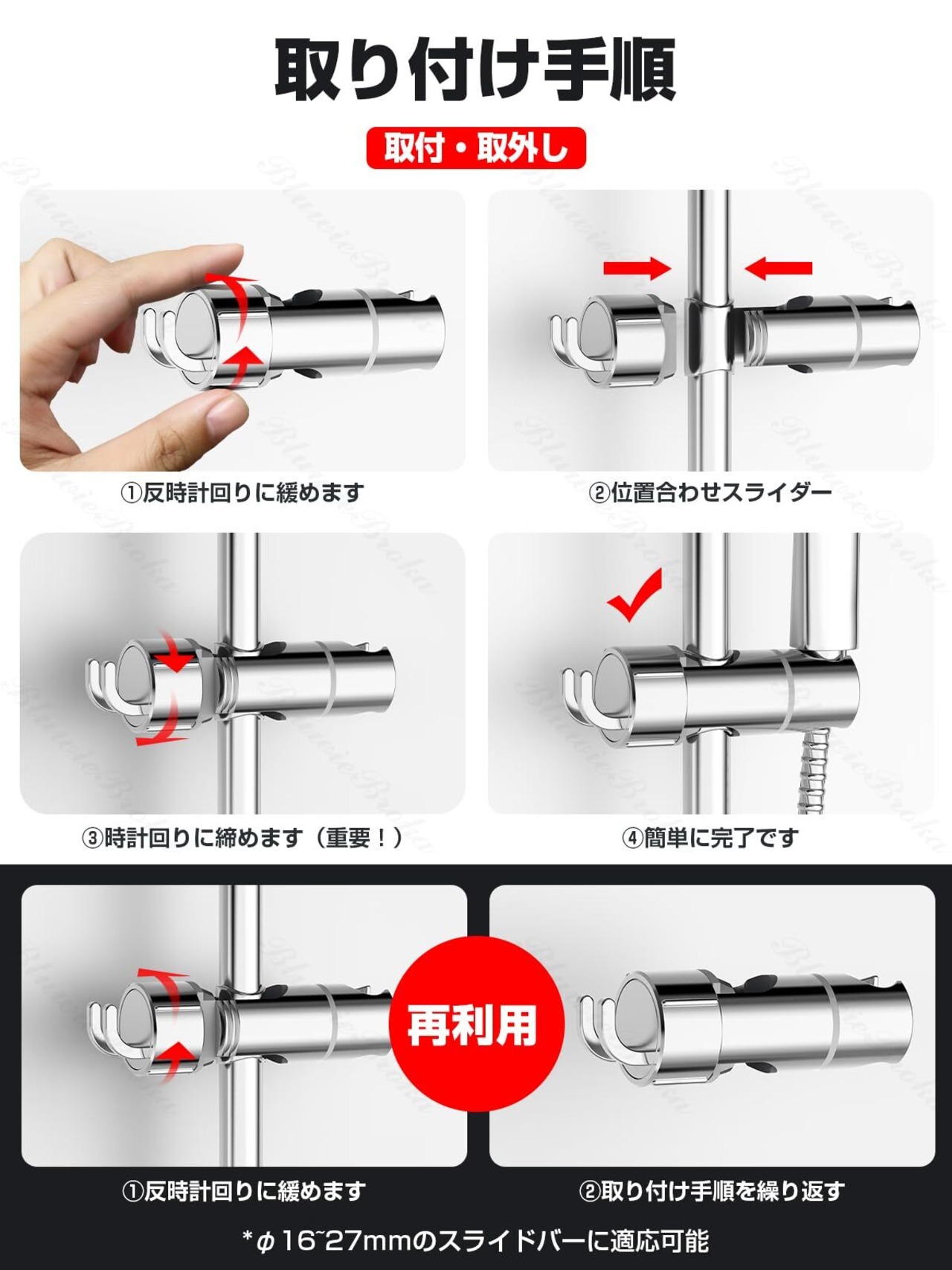 取り付け手順

取付・取外し

①反時計回りに緩めます

②位置合わせスライダー

③時計回りに締めます（重要！）

④簡単に完了です

再利用

①反時計回りに緩めます

②取り付け手順を繰り返す

*φ16~27mmのスライドバーに適応可能