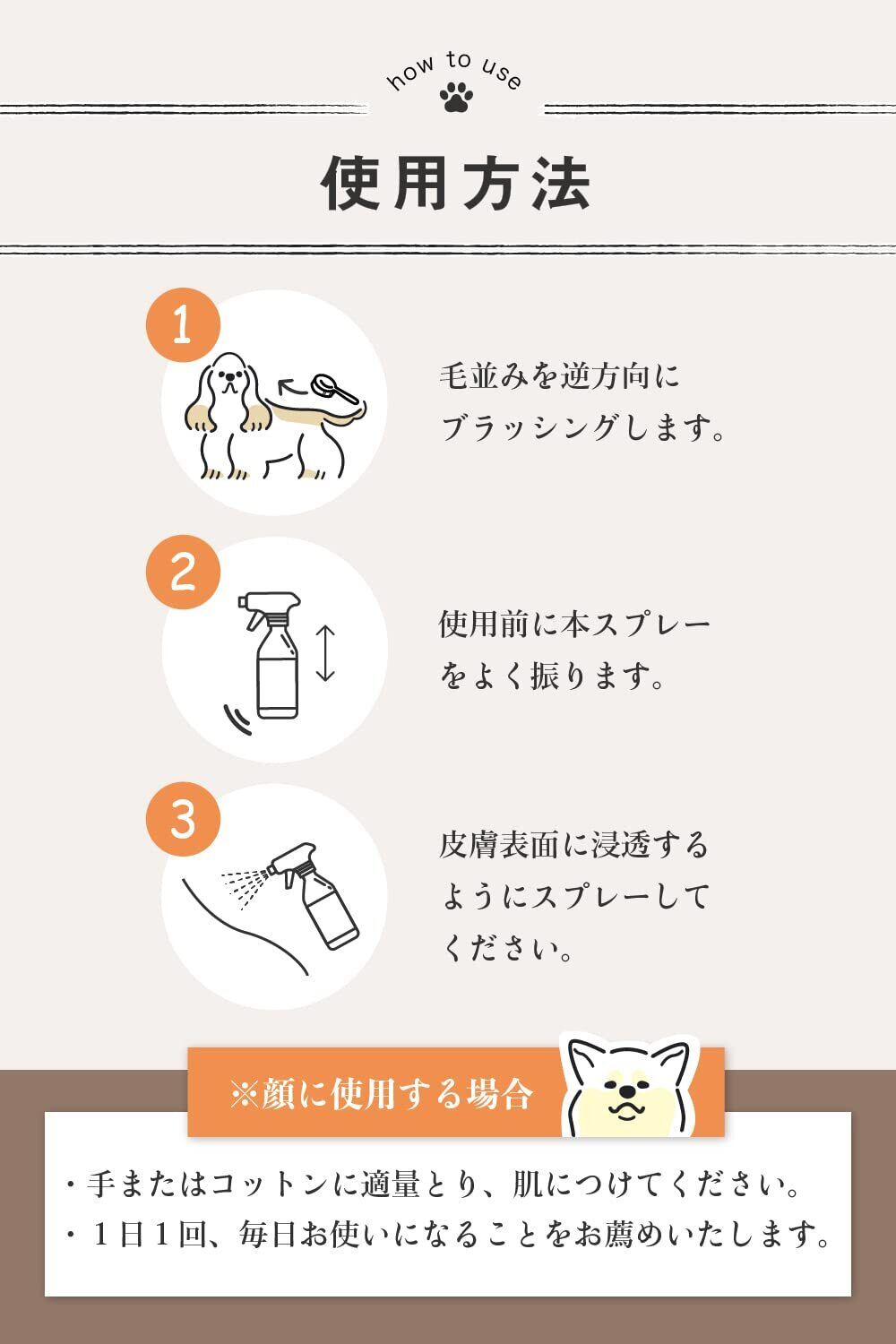 how to use

使用方法

1

毛並みを逆方向にブラッシングします。

2

使用前に本スプレーをよく振ります。

3

皮膚表面に浸透するようにスプレーしてください。

※顔に使用する場合

・手またはコットンに適量とり、肌につけてください。
・１日１回、毎日お使いになることをお薦めいたします。