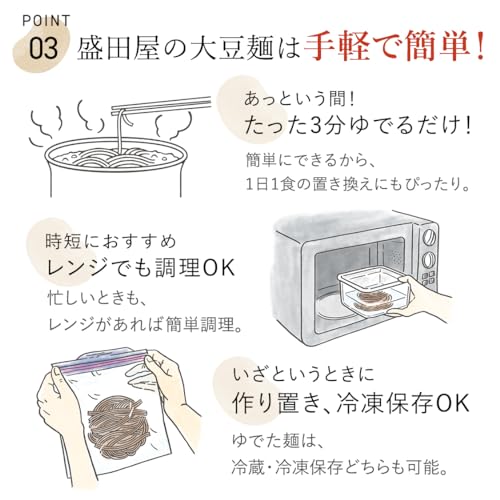 POINT 03 盛田屋の大豆麺は手軽で簡単！

あっという間！
たった3分ゆでるだけ！
簡単にできるから、
1日1食の置き換えにもぴったり。

時短におすすめ
レンジでも調理OK
忙しいときも、
レンジがあれば簡単調理。

いざというときに
作り置き、冷凍保存OK
ゆでた麺は、
冷蔵・冷凍保存どちらも可能。