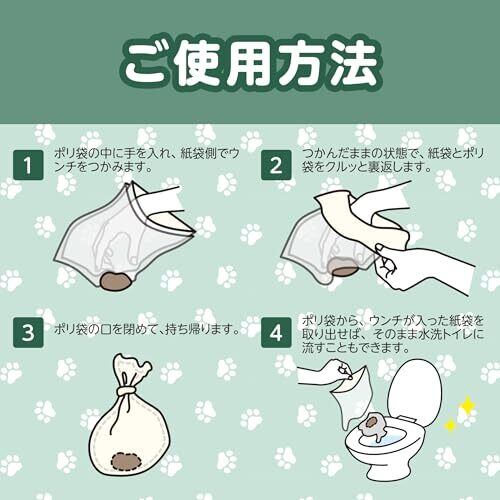 ご使用方法

1
ポリ袋の中に手を入れ、紙袋側でウンチをつかみます。

2
つかんだままの状態で、紙袋とポリ袋をクルッと裏返します。

3
ポリ袋の口を閉めて、持ち帰ります。

4
ポリ袋から、ウンチが入った紙袋を取り出せば、そのまま水洗トイレに流すこともできます。