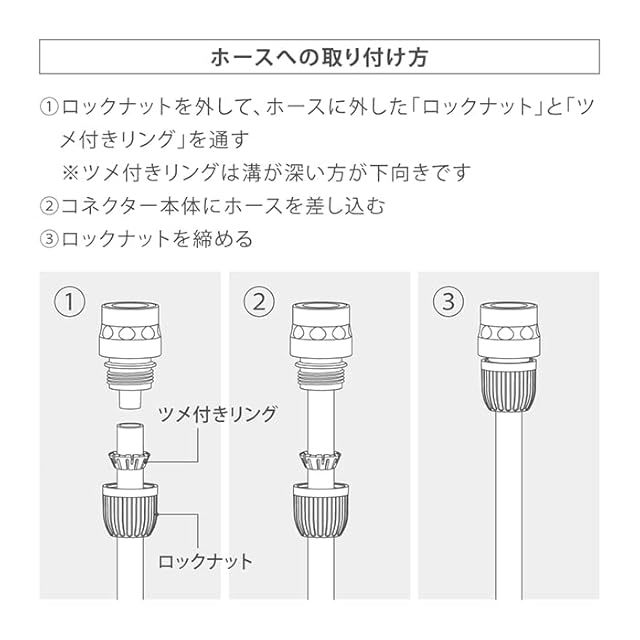 ホースへの取り付け方

①ロックナットを外して、ホースに外した「ロックナット」と「ツメ付きリング」を通す
※ツメ付きリングは溝が深い方が下向きです
②コネクター本体にホースを差し込む
③ロックナットを締める

①

ツメ付きリング

ロックナット

②

③