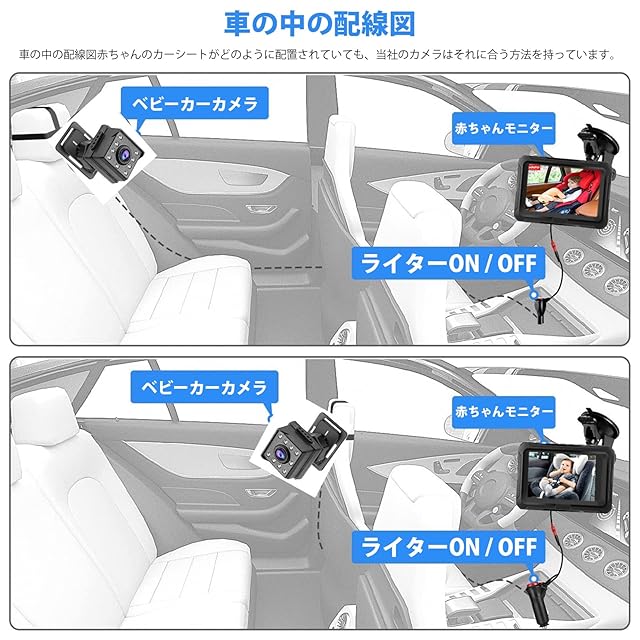 車の中の配線図

車の中の配線図赤ちゃんのカーシートがどのように配置されていても、当社のカメラはそれに合う方法を持っています。

ベビーカーカメラ

赤ちゃんモニター

ライターON / OFF

ベビーカーカメラ

赤ちゃんモニター

ライターON / OFF