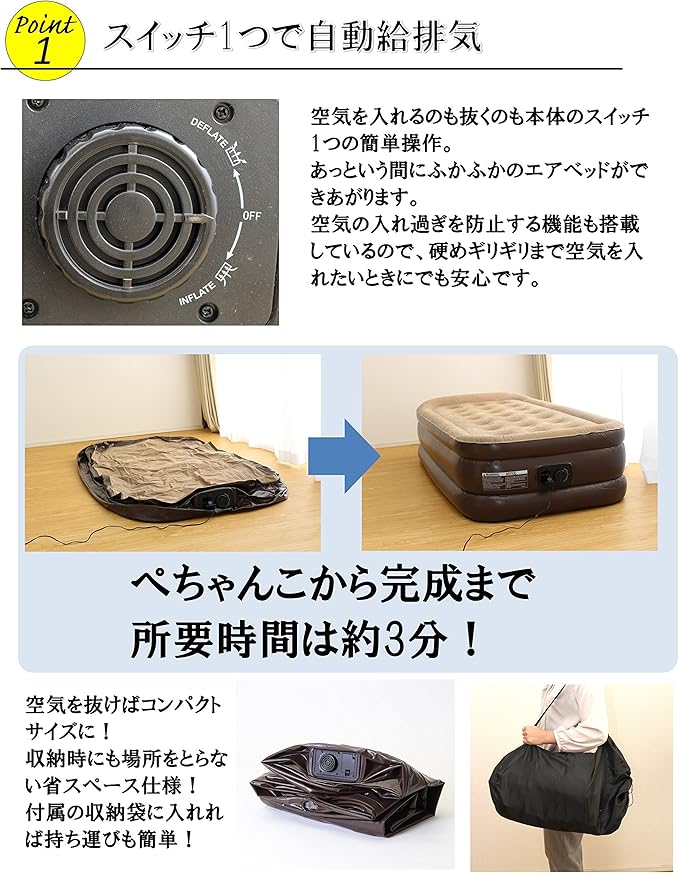 Point 1

スイッチ1つで自動給排気

DEFLATE
OFF
INFLATE

空気を入れるのも抜くのも本体のスイッチ1つの簡単操作。
あっという間にふかふかのエアベッドができあがります。
空気の入れ過ぎを防止する機能も搭載しているので、硬めギリギリまで空気を入れたいときにでも安心です。

ぺちゃんこから完成まで
所要時間は約3分！

空気を抜けばコンパクトサイズに！
収納時にも場所をとらない省スペース仕様！
付属の収納袋に入れれば持ち運びも簡単！