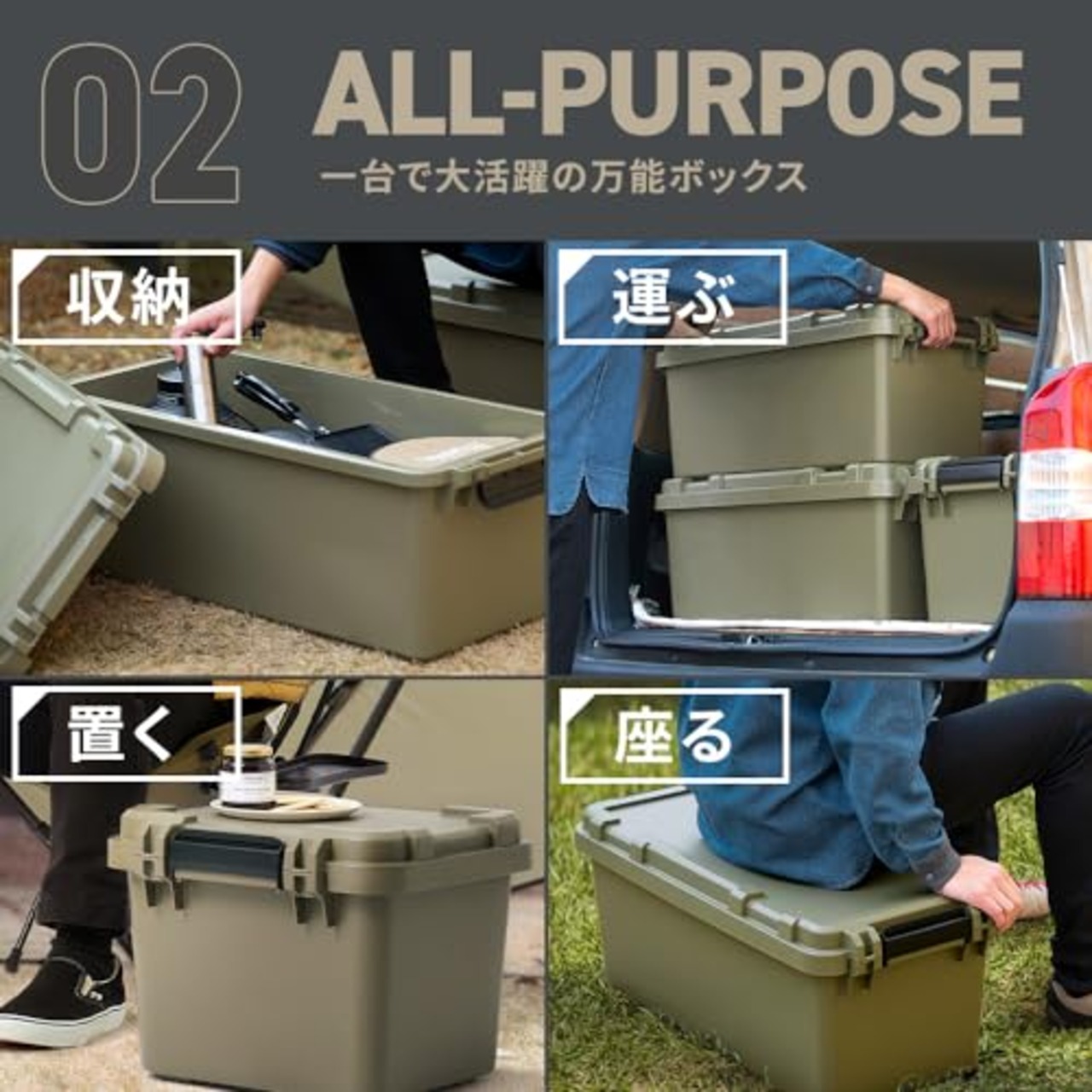 02 ALL-PURPOSE

一台で大活躍の万能ボックス

収納

運ぶ

置く

座る