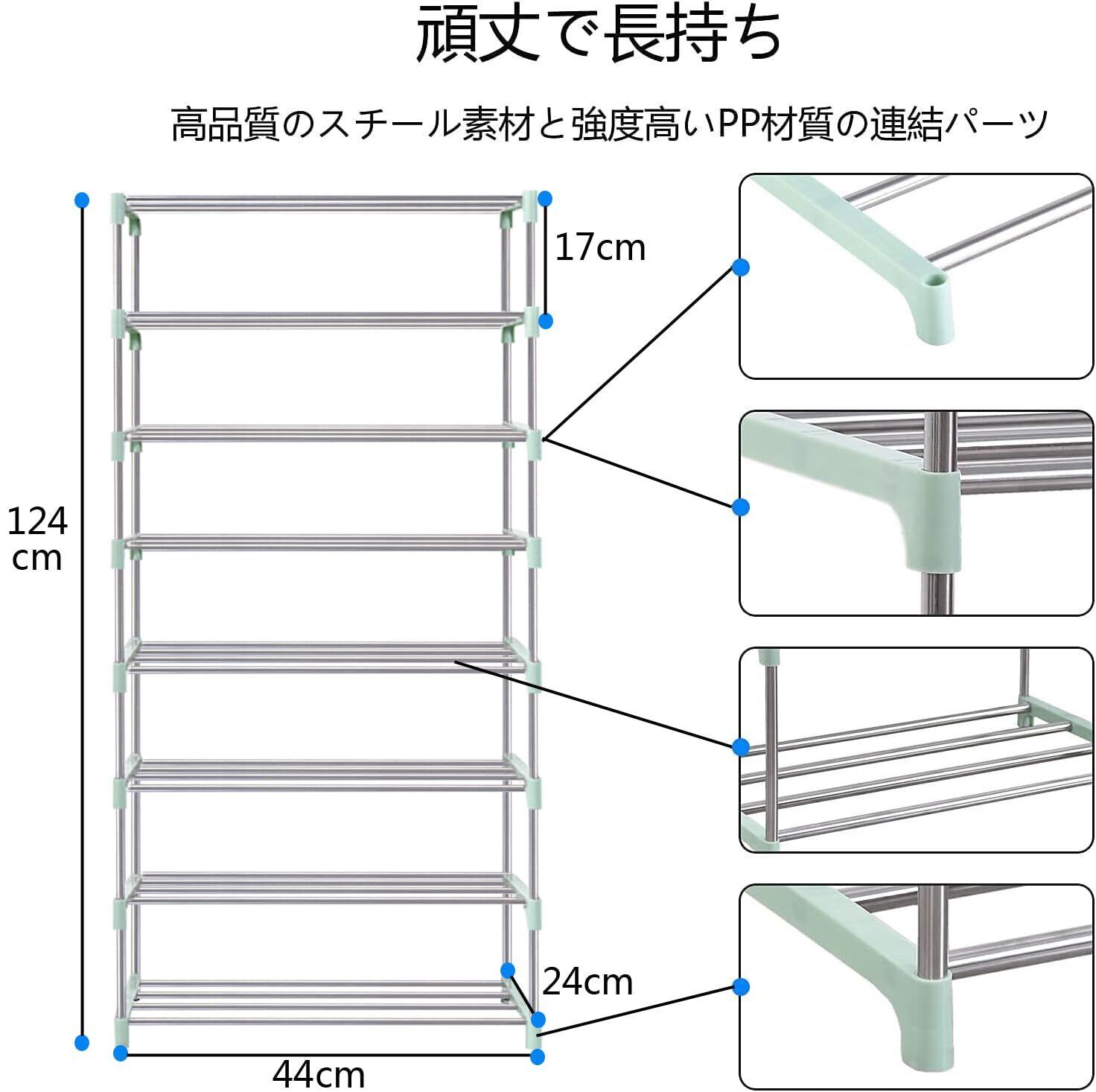 頑丈で長持ち

高品質のスチール素材と強度高いPP材質の連結パーツ

17cm

124 cm

24cm

44cm