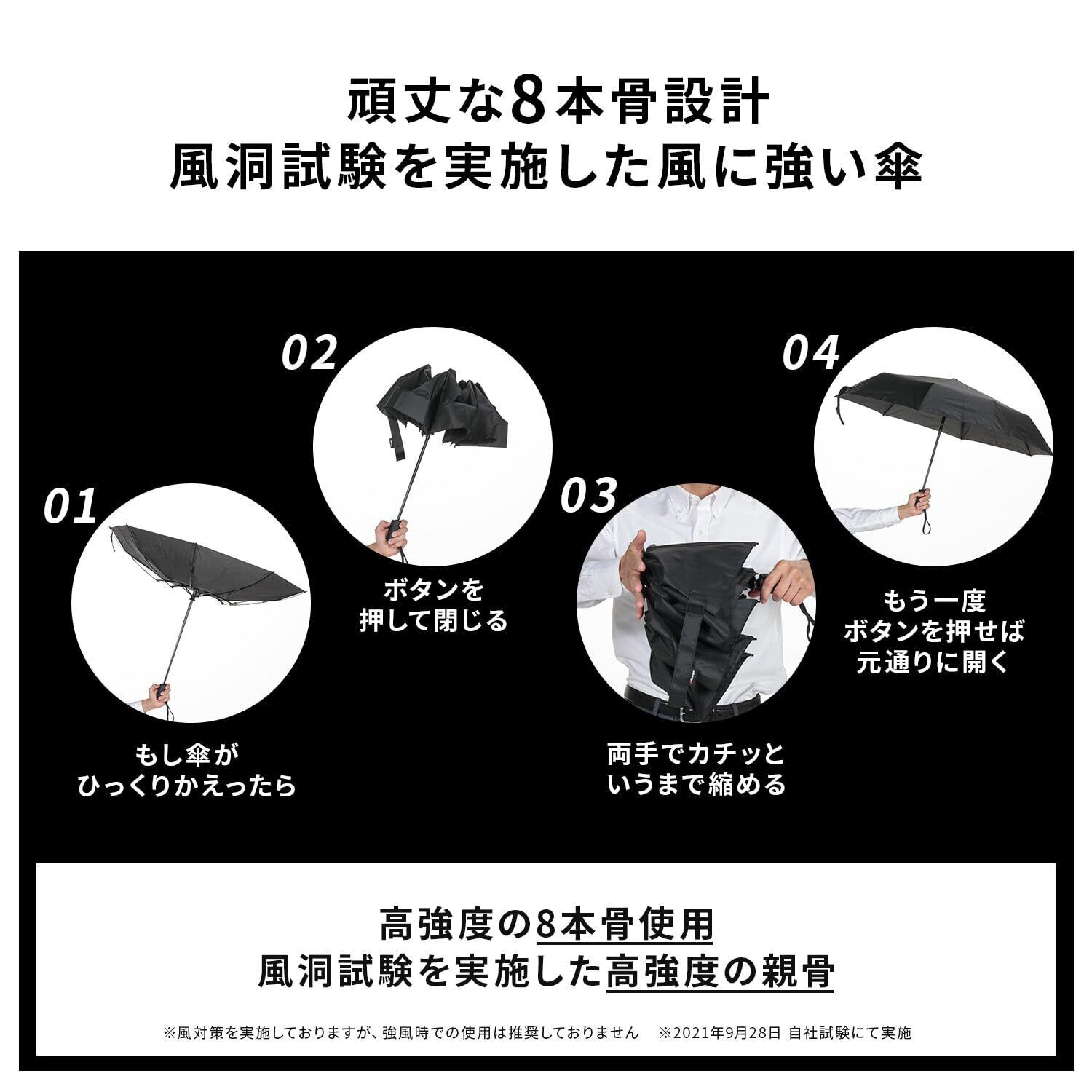 頑丈な8本骨設計
風洞試験を実施した風に強い傘

01
もし傘が
ひっくりかえったら

02
ボタンを
押して閉じる

03
両手でカチッと
いうまで縮める

04
もう一度
ボタンを押せば
元通りに開く

高強度の8本骨使用
風洞試験を実施した高強度の親骨

※風対策を実施しておりますが、強風時での使用は推奨しておりません　※2021年9月28日 自社試験にて実施