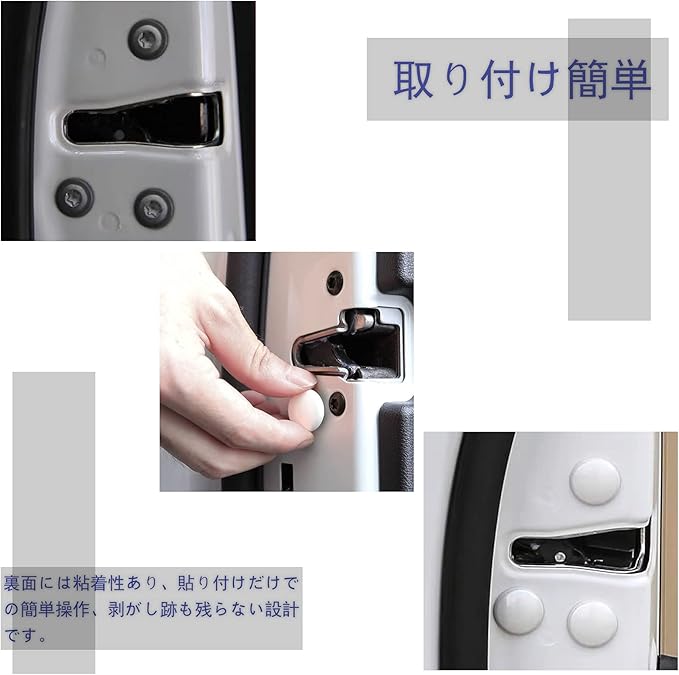 取り付け簡単

裏面には粘着性あり、貼り付けだけでの簡単操作、剥がし跡も残らない設計です。