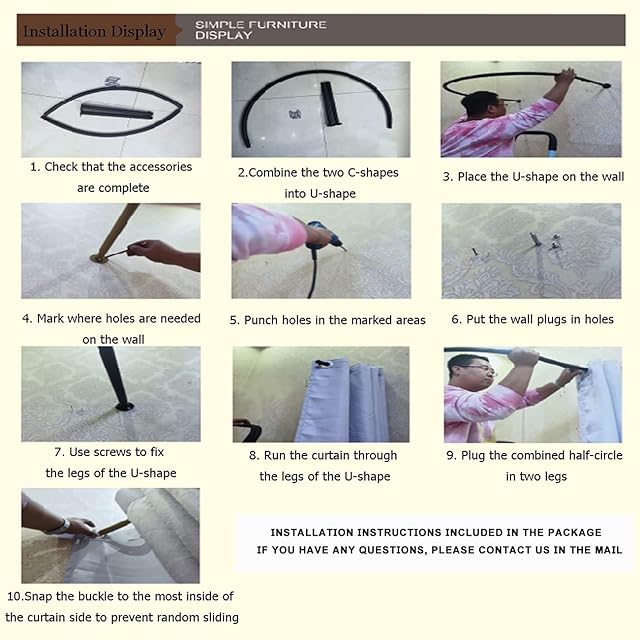 Installation Display

SIMPLE FURNITURE DISPLAY

1. Check that the accessories are complete

2.Combine the two C-shapes into U-shape

3. Place the U-shape on the wall

4. Mark where holes are needed on the wall

5. Punch holes in the marked areas

6. Put the wall plugs in holes

7. Use screws to fix the legs of the U-shape

8. Run the curtain through the legs of the U-shape

9. Plug the combined half-circle in two legs

10.Snap the buckle to the most inside of the curtain side to prevent random sliding

INSTALLATION INSTRUCTIONS INCLUDED IN THE PACKAGE
IF YOU HAVE ANY QUESTIONS, PLEASE CONTACT US IN THE MAIL