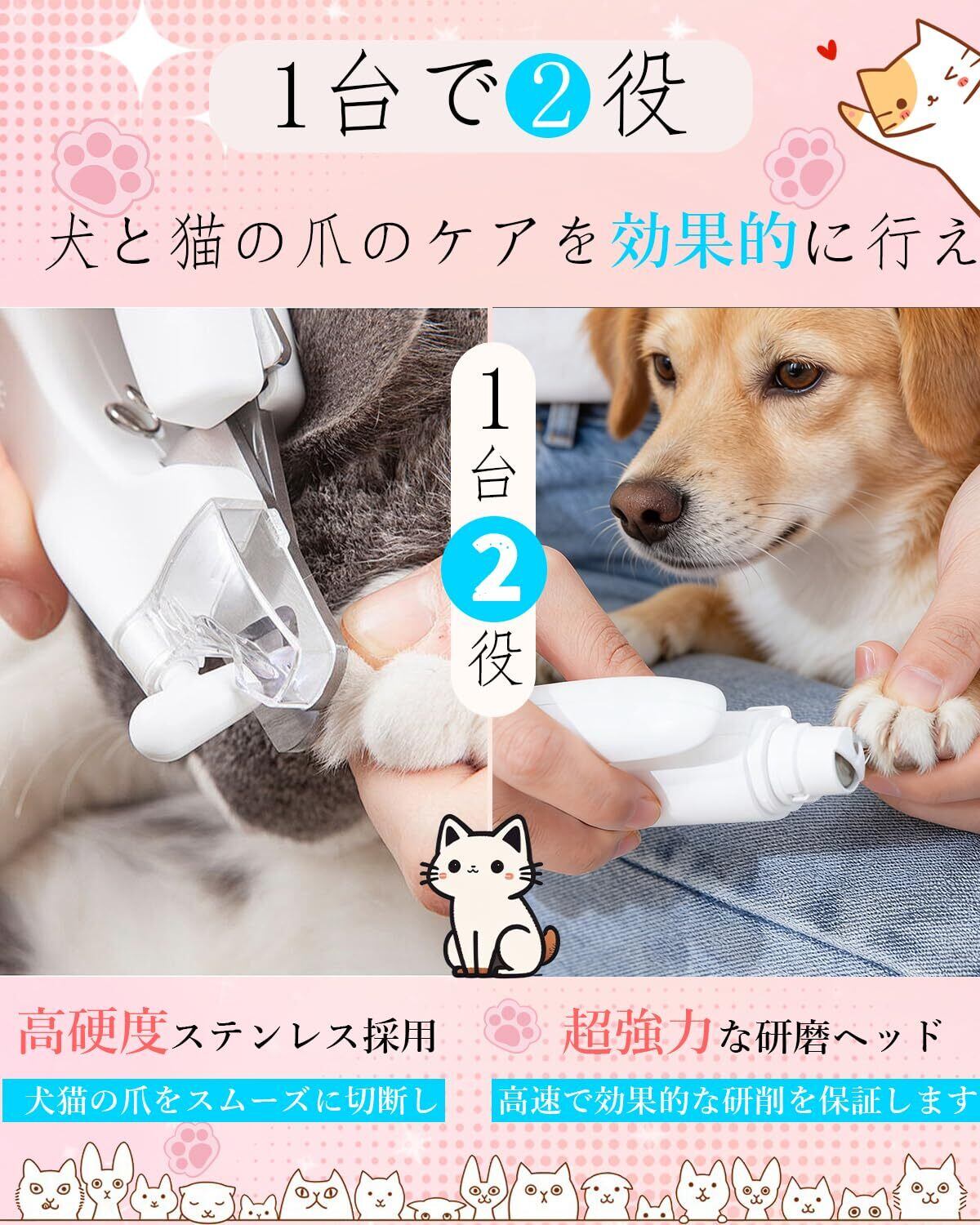 1台で2役

犬と猫の爪のケアを効果的に行え

1台2役

高硬度ステンレス採用

犬猫の爪をスムーズに切断し

超強力な研磨ヘッド

高速で効果的な研削を保証します