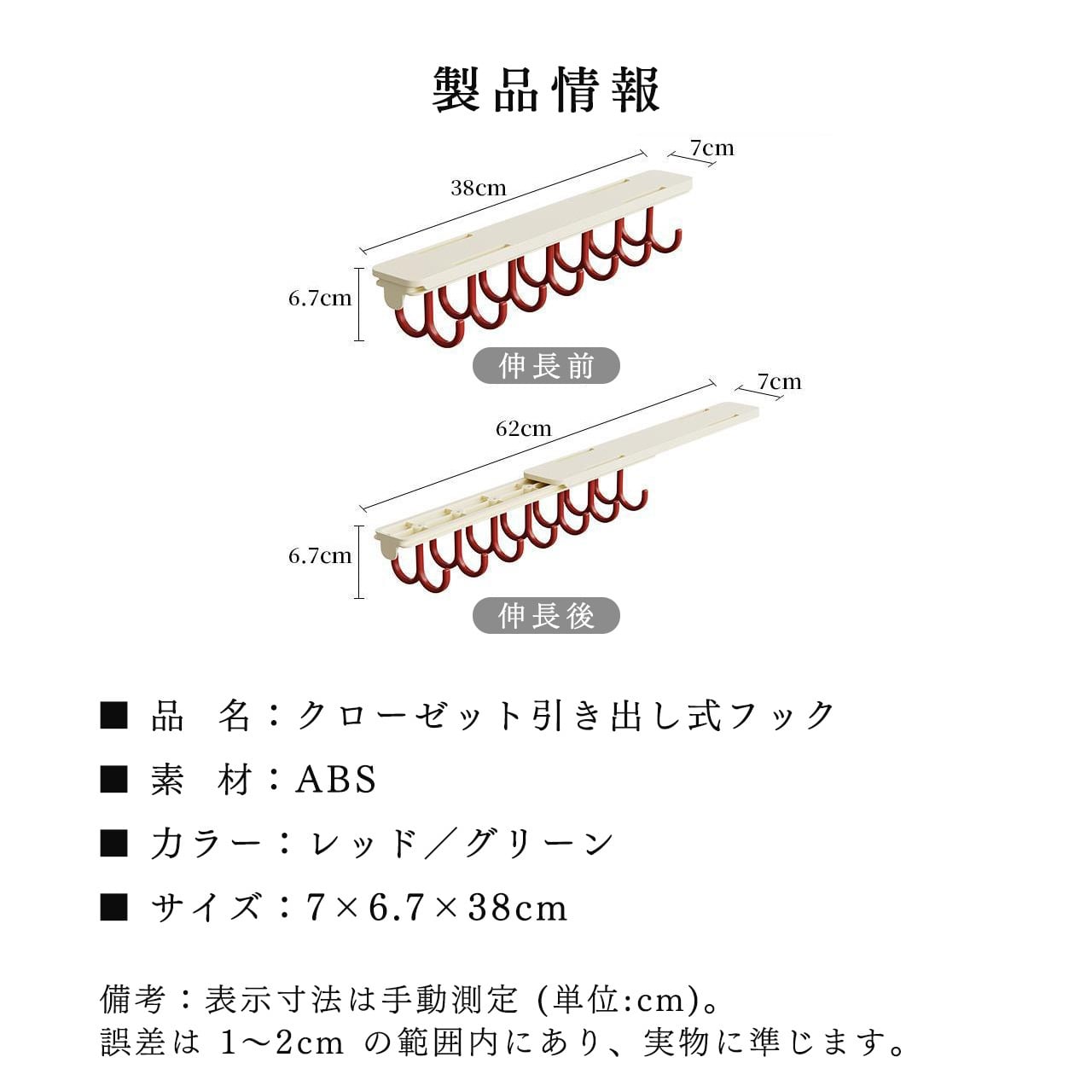 製品情報

38cm

7cm

6.7cm

伸長前

62cm

7cm

6.7cm

伸長後

■ 品　名：クローゼット引き出し式フック

■ 素　材：ABS

■ カラー：レッド／グリーン

■ サイズ：7×6.7×38cm

備考：表示寸法は手動測定 (単位:cm)。
誤差は 1～2cm の範囲内にあり、実物に準じます。