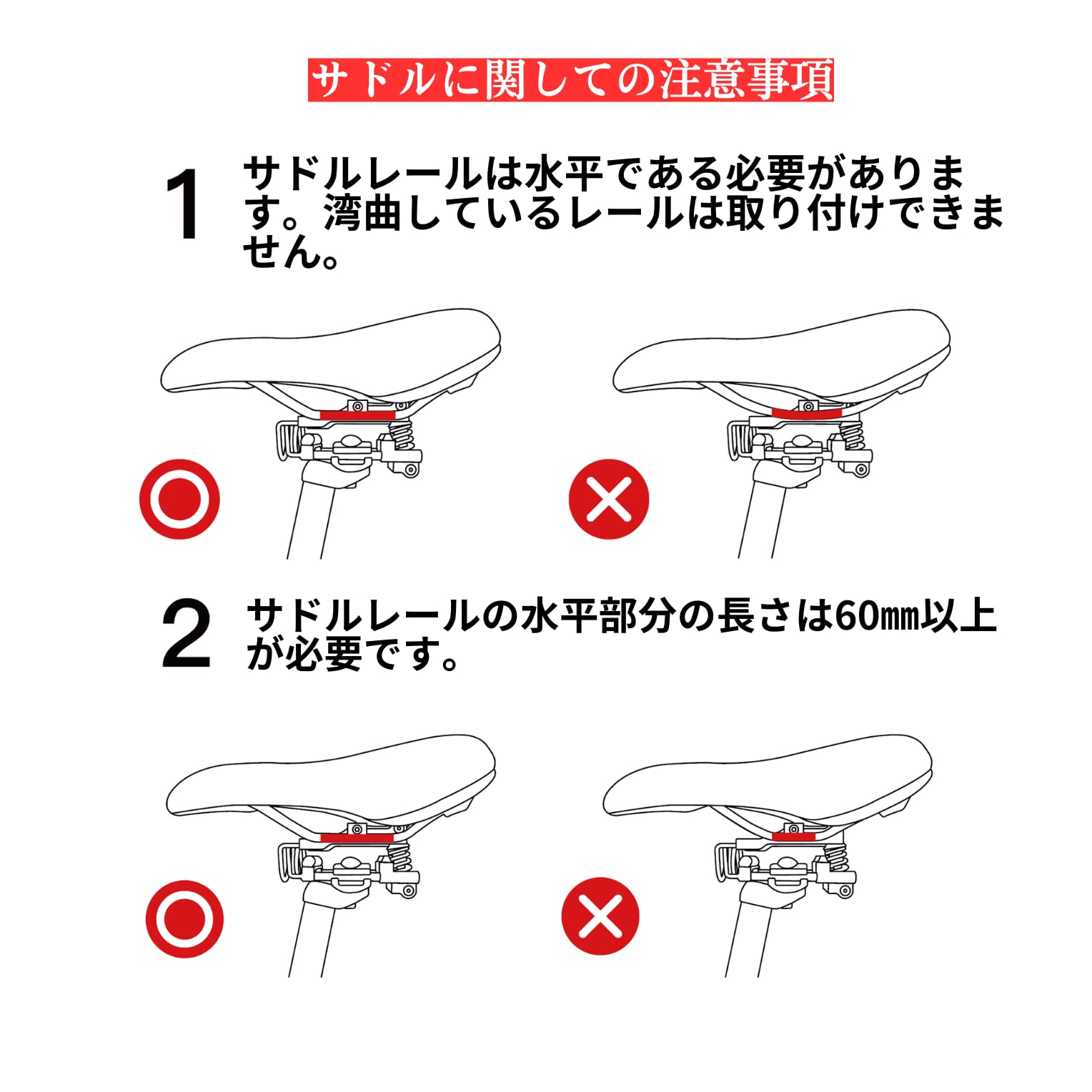 サドルに関しての注意事項

1 サドルレールは水平である必要があります。湾曲しているレールは取り付けできません。

2 サドルレールの水平部分の長さは60㎜以上が必要です。