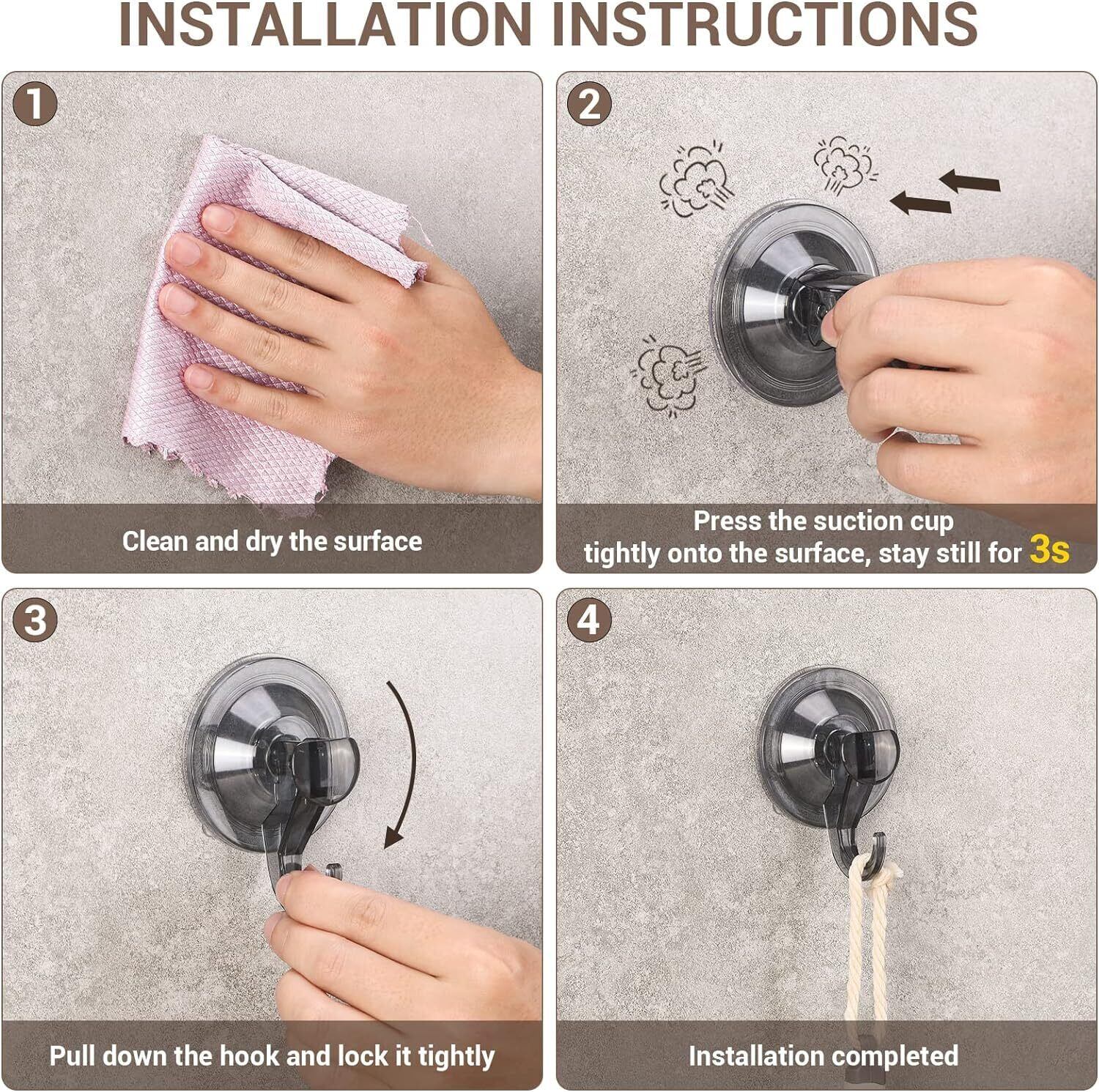 INSTALLATION INSTRUCTIONS

1

Clean and dry the surface

2

Press the suction cup tightly onto the surface, stay still for 3s

3

Pull down the hook and lock it tightly

4

Installation completed