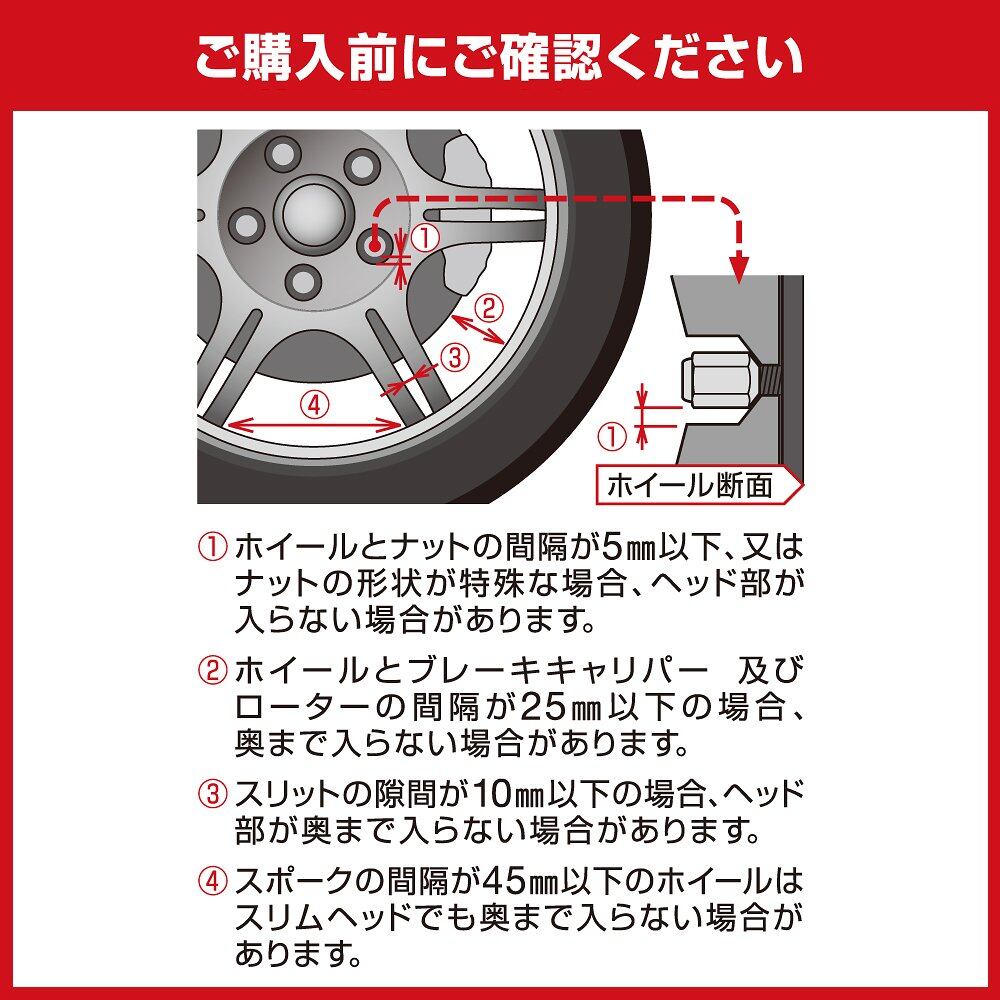 ご購入前にご確認ください

①

②

③

④

①

ホイール断面

① ホイールとナットの間隔が5㎜以下、又はナットの形状が特殊な場合、ヘッド部が入らない場合があります。

② ホイールとブレーキキャリパー 及びローターの間隔が25㎜以下の場合、奥まで入らない場合があります。

③ スリットの隙間が10㎜以下の場合、ヘッド部が奥まで入らない場合があります。

④ スポークの間隔が45㎜以下のホイールはスリムヘッドでも奥まで入らない場合があります。