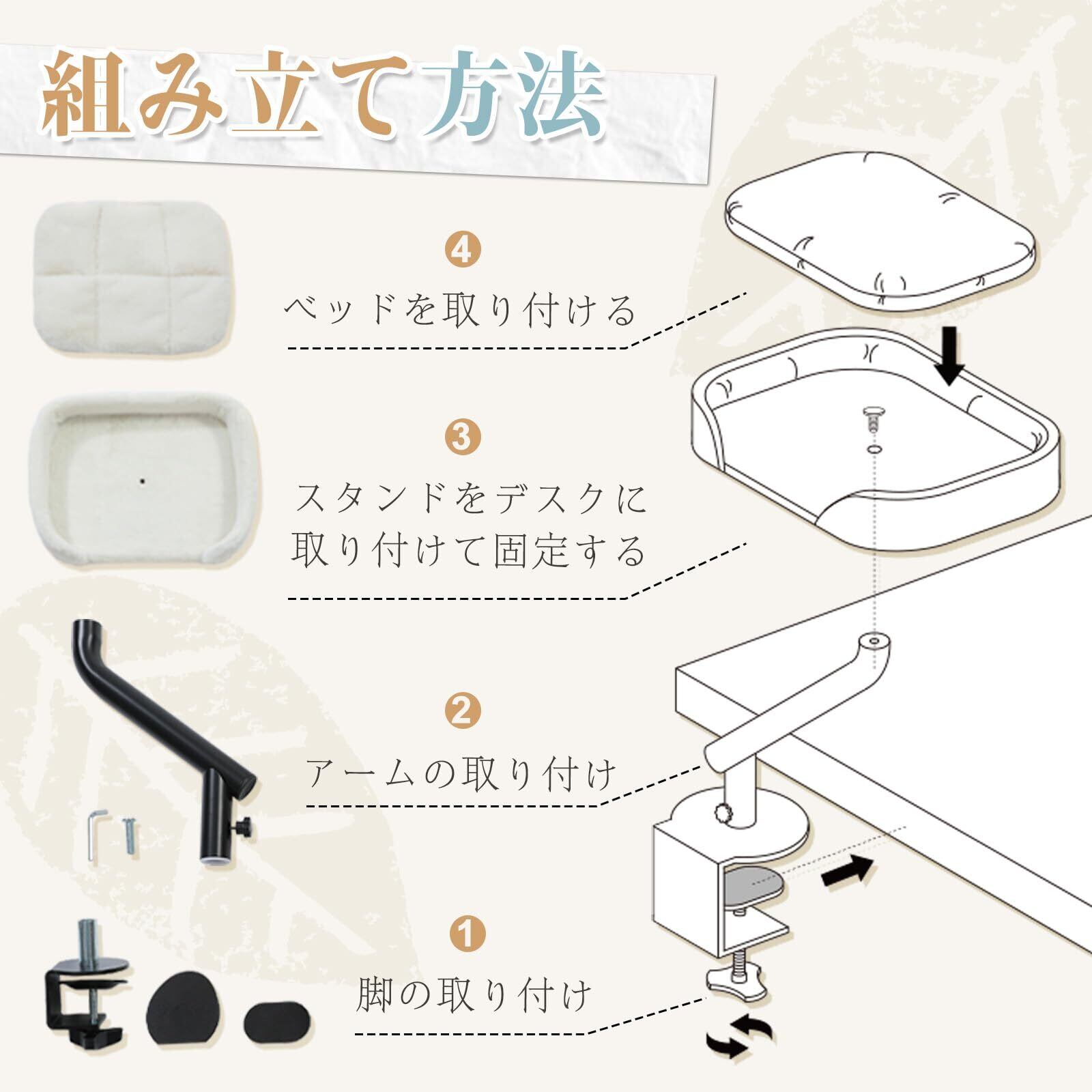 組み立て方法

4
ベッドを取り付ける

3
スタンドをデスクに取り付けて固定する

2
アームの取り付け

1
脚の取り付け