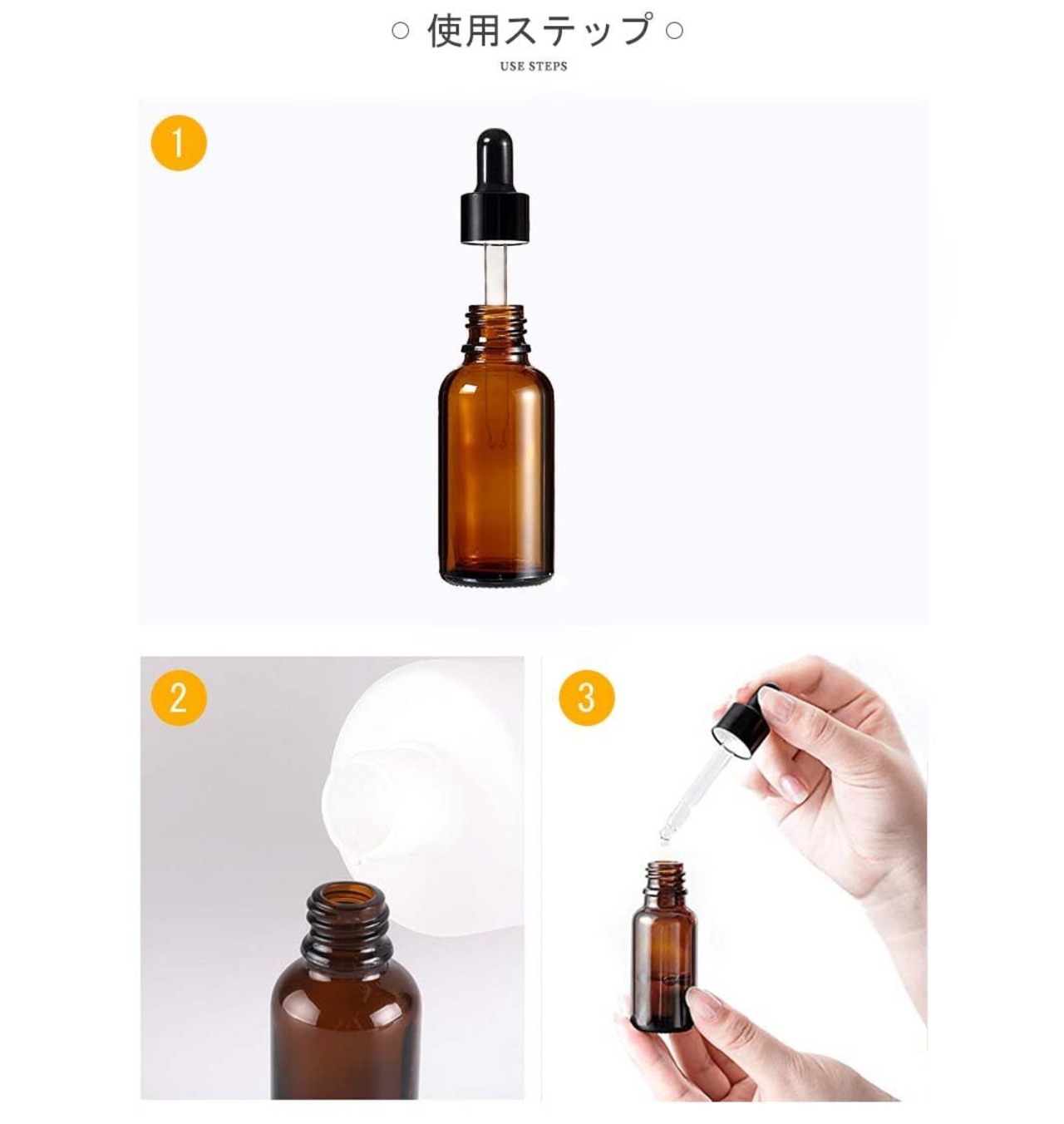 ○ 使用ステップ ○
USE STEPS

1

2

3