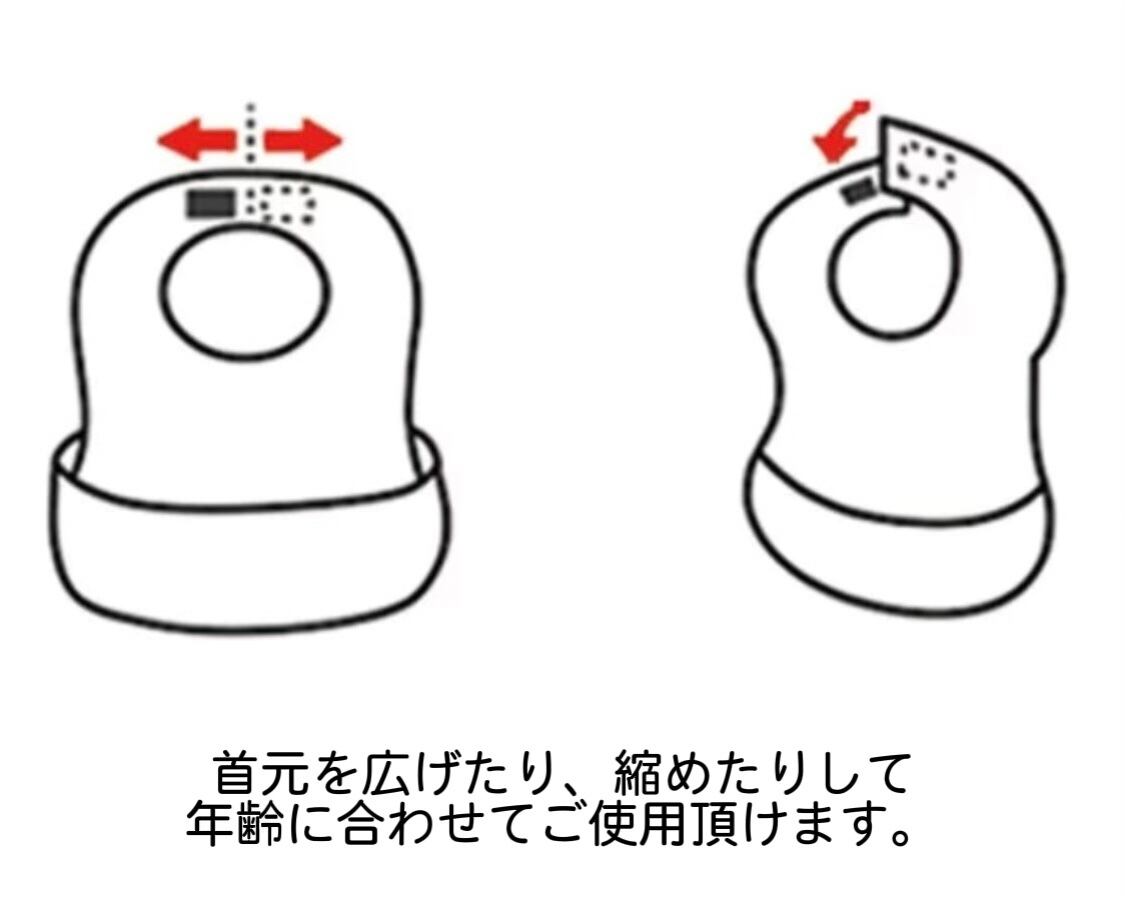 首元を広げたり、縮めたりして
年齢に合わせてご使用頂けます。