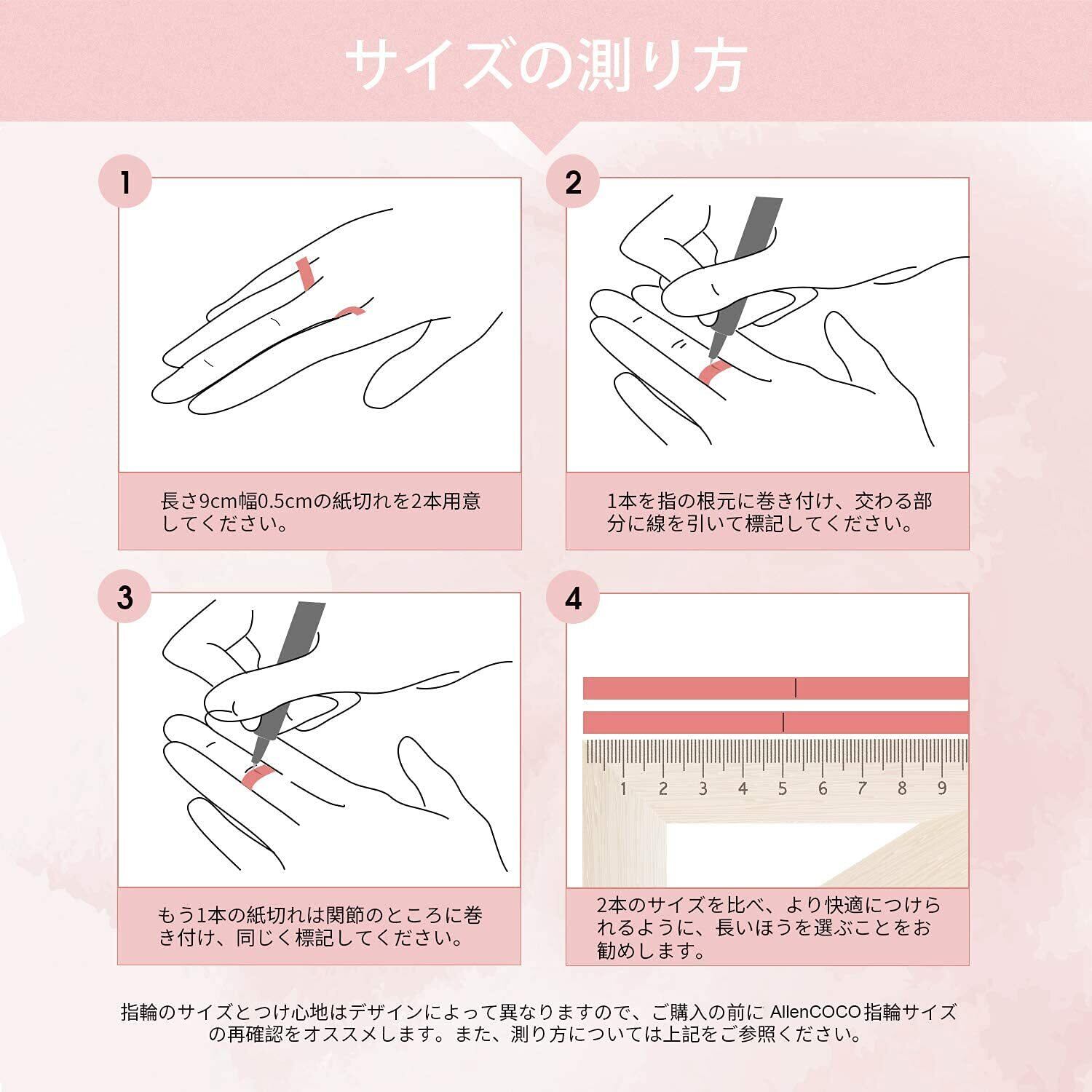 サイズの測り方

1

長さ9cm幅0.5cmの紙切れを2本用意してください。

2

1本を指の根元に巻き付け、交わる部分に線を引いて標記してください。

3

もう1本の紙切れは関節のところに巻き付け、同じく標記してください。

4

1 2 3 4 5 6 7 8 9

2本のサイズを比べ、より快適につけられるように、長いほうを選ぶことをお勧めします。

指輪のサイズとつけ心地はデザインによって異なりますので、ご購入の前に AllenCOCO 指輪サイズの再確認をオススメします。また、測り方については上記をご参照ください。